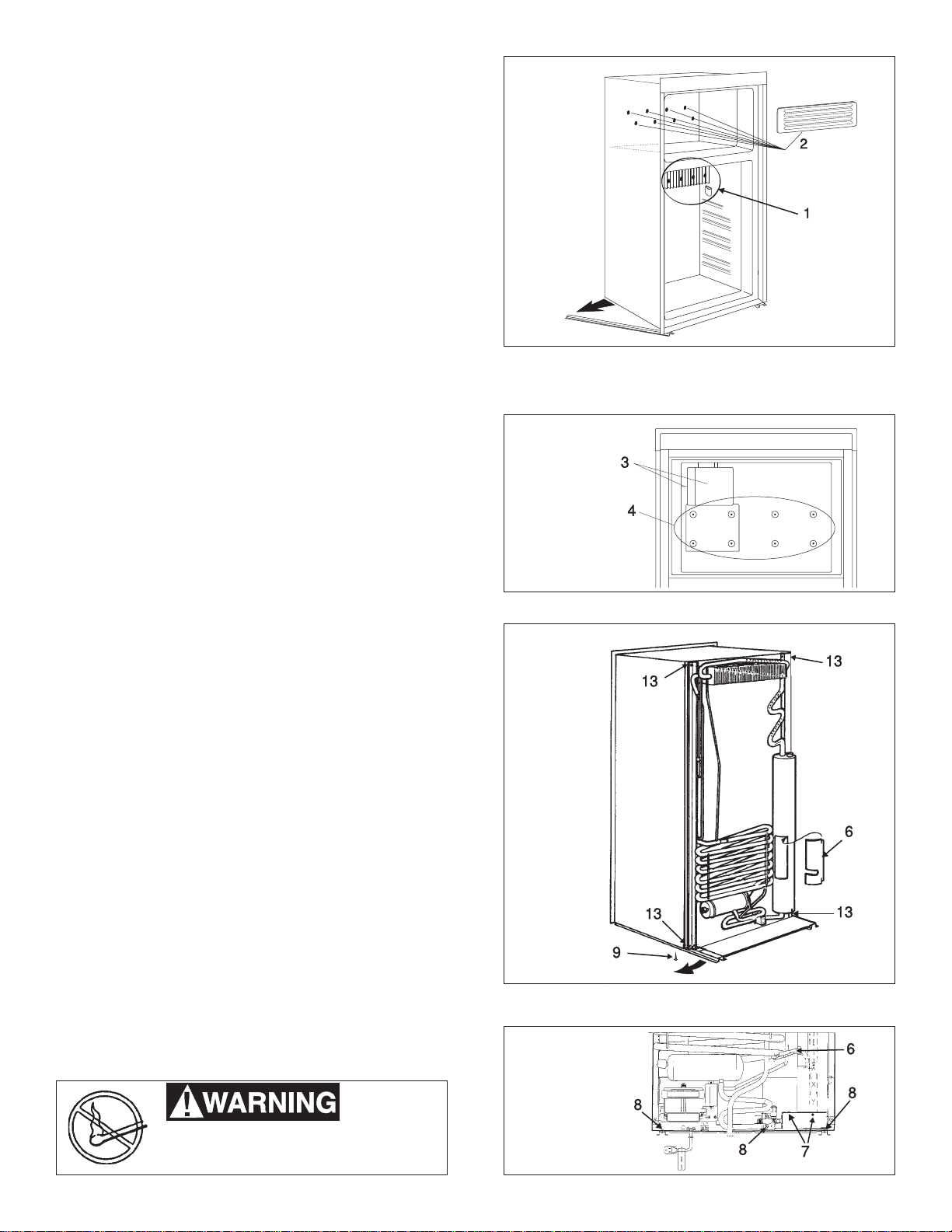 2

1

3

4

13

13

6

13

13

9

6

8

8

8

7

WARNING