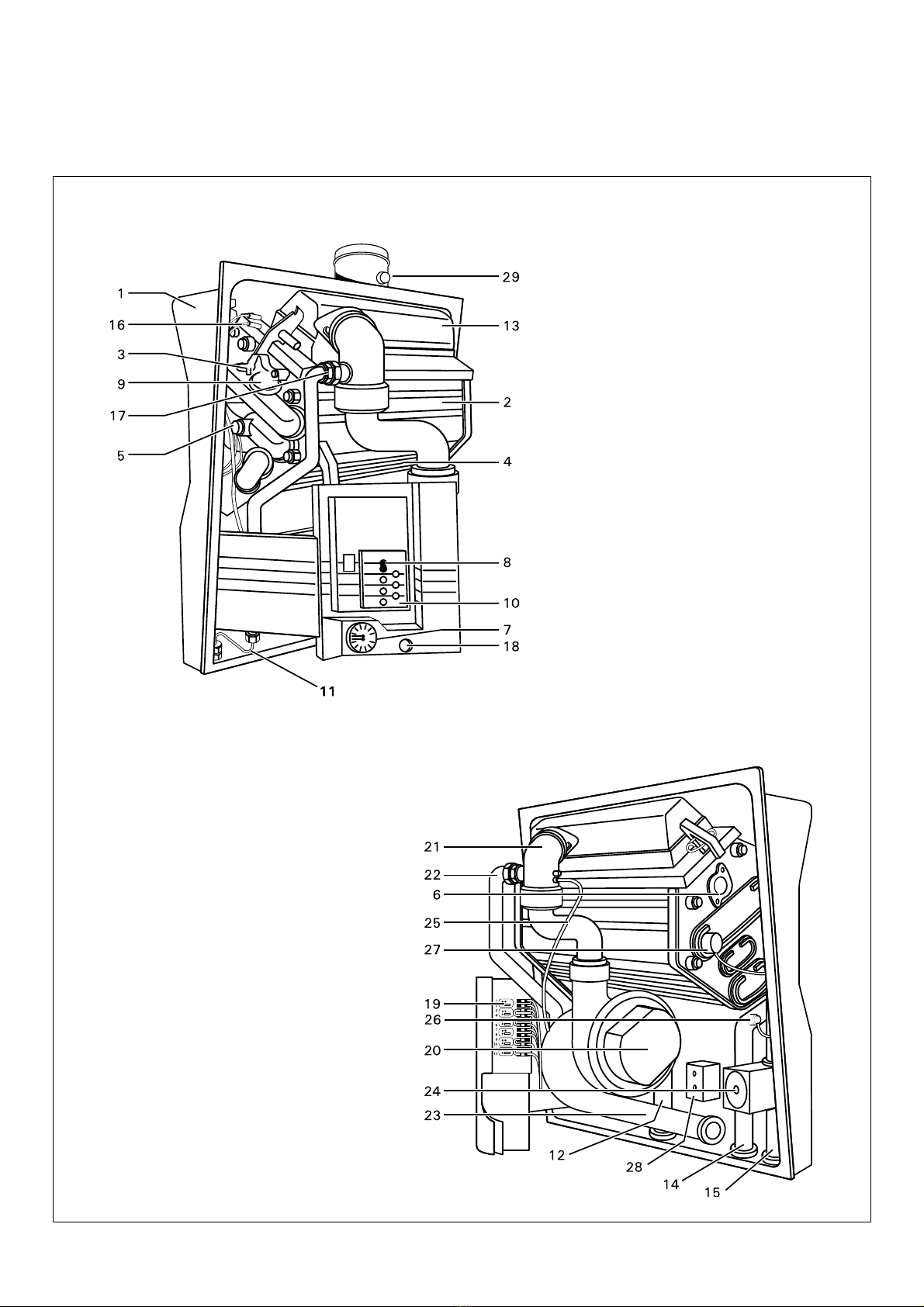 1
16
3
9
17
5
29
13
2
4
8
10
7
18
11

21
22
6
25
27
19
26
20
24
23
12
28
14
15