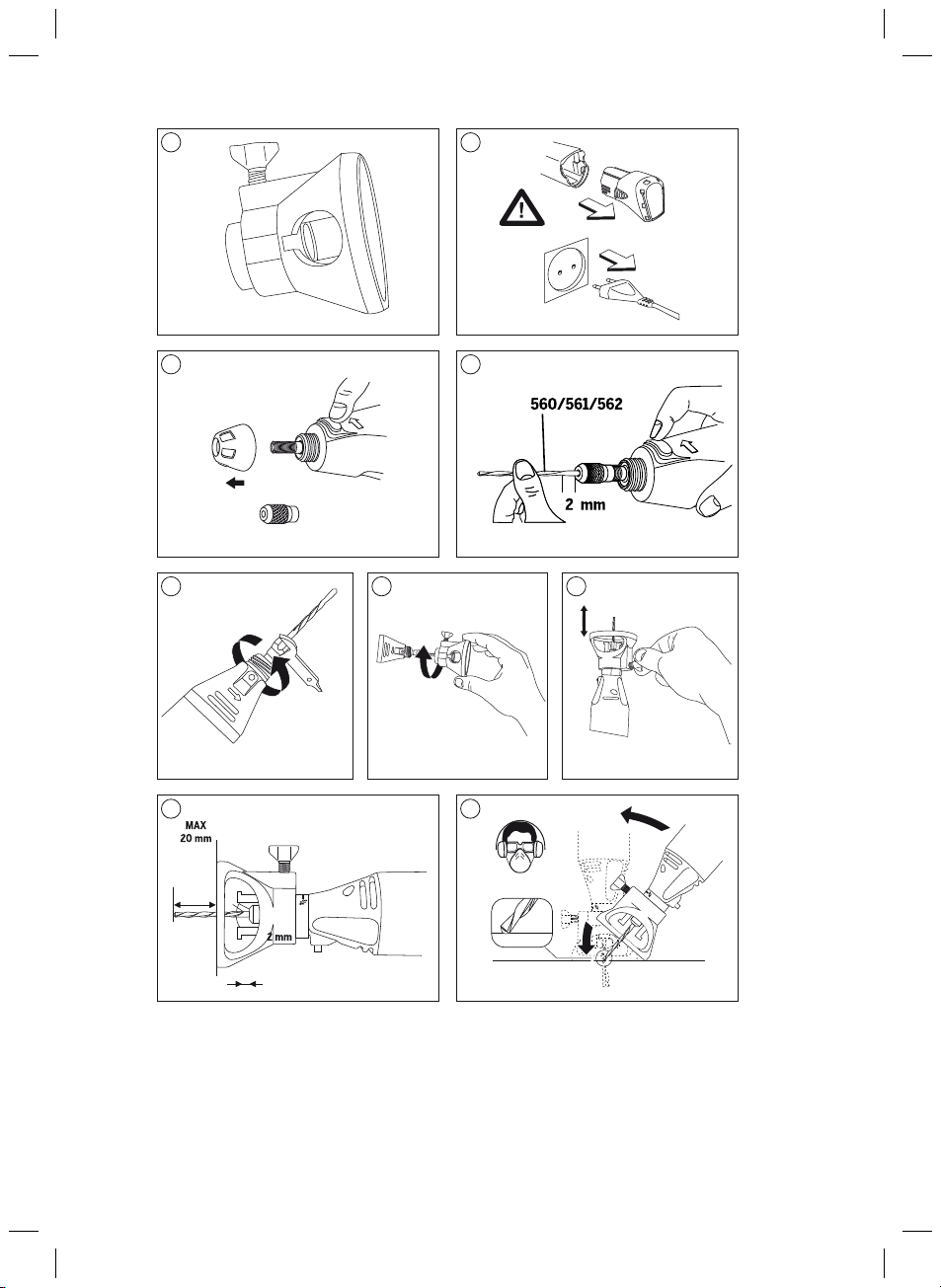 560/561/562

2 mm

MAX
20 mm

2 mm