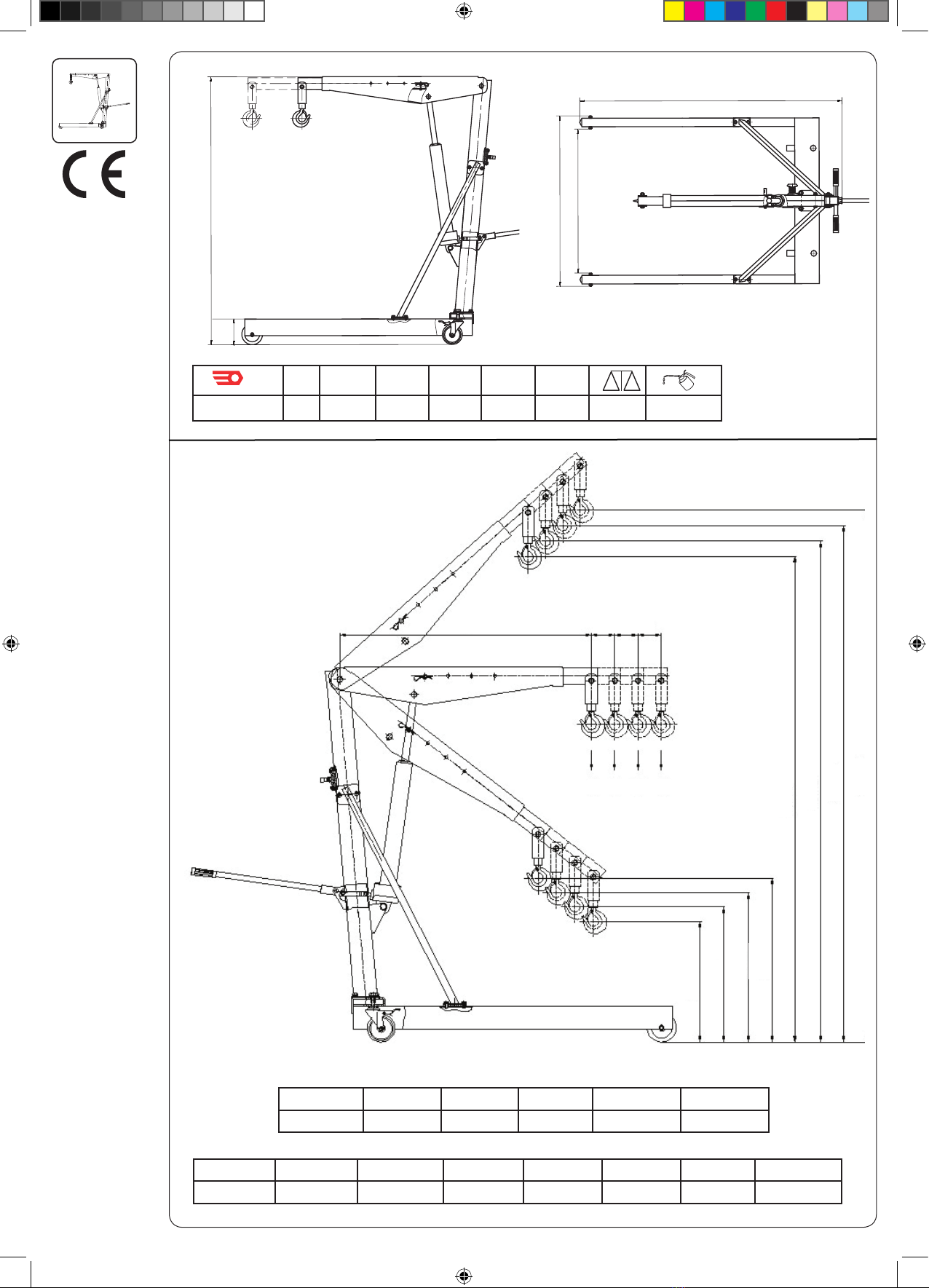 CE