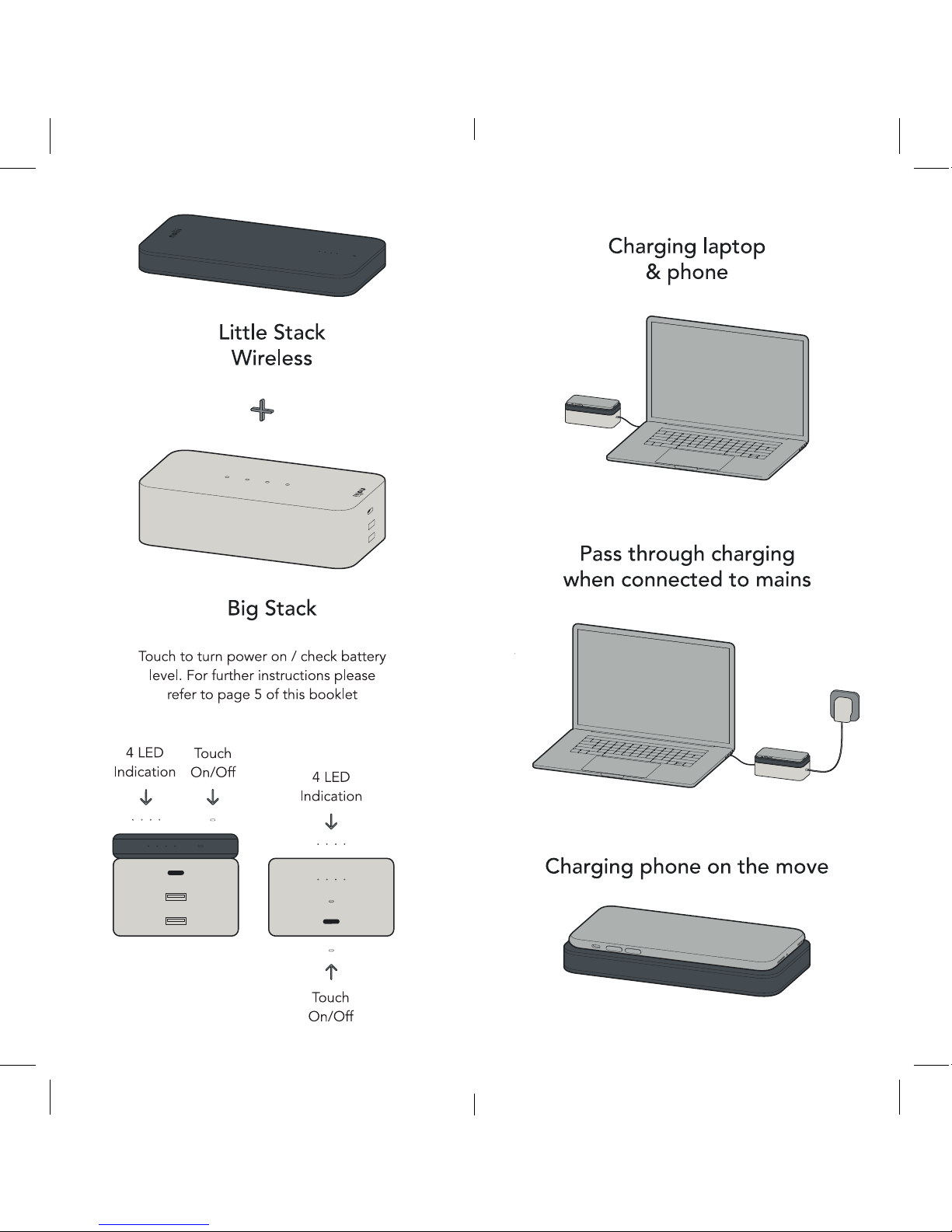 Little Stack
Wireless

+

Big Stack

Touch to turn power on / check battery level. For further instructions please refer to page 5 of this booklet

4 LED
Indication

Touch
On/Off

4 LED
Indication

Touch
On/Off

Charging laptop
& phone

Pass through charging
when connected to mains

Charging phone on the move