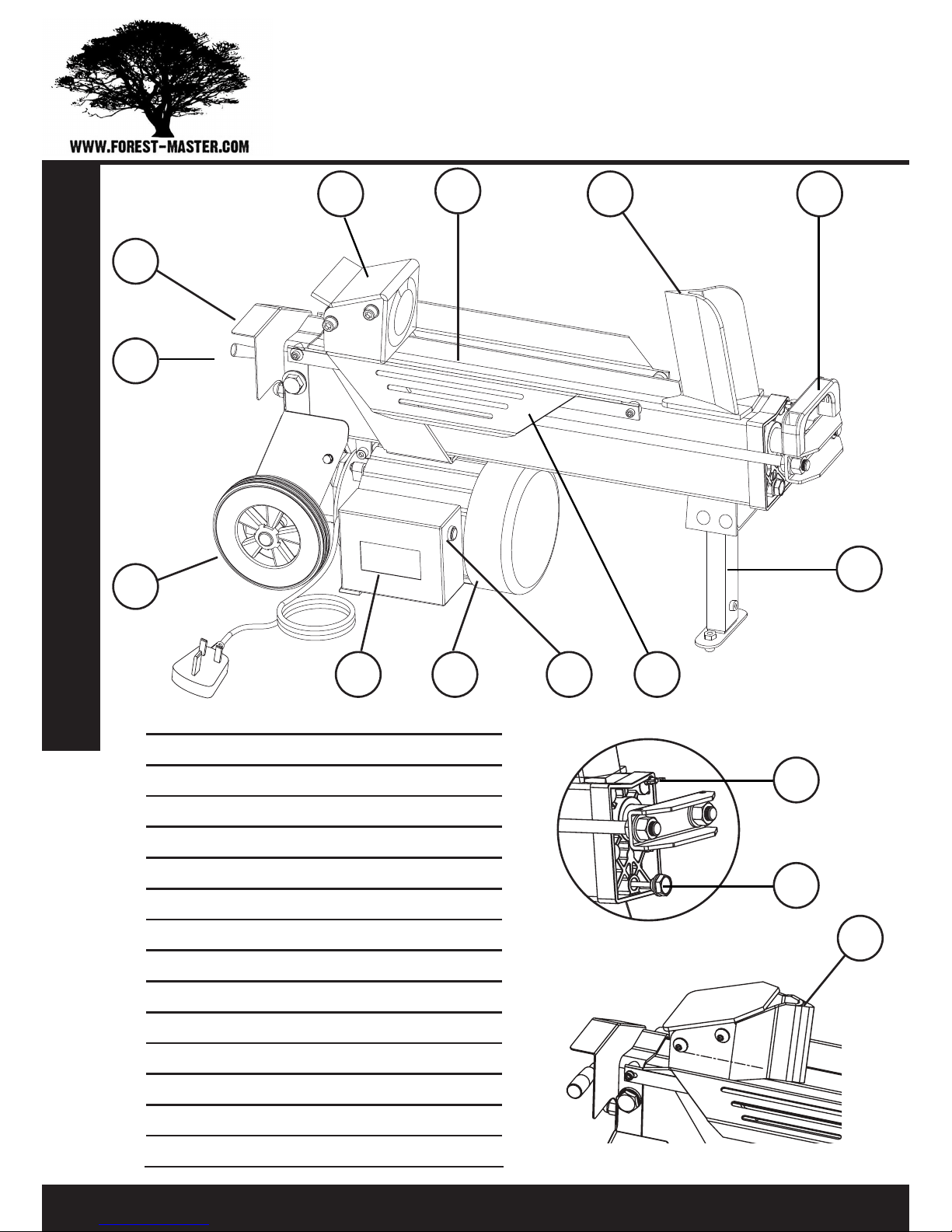 WWW.FOREST-MASTER.COM