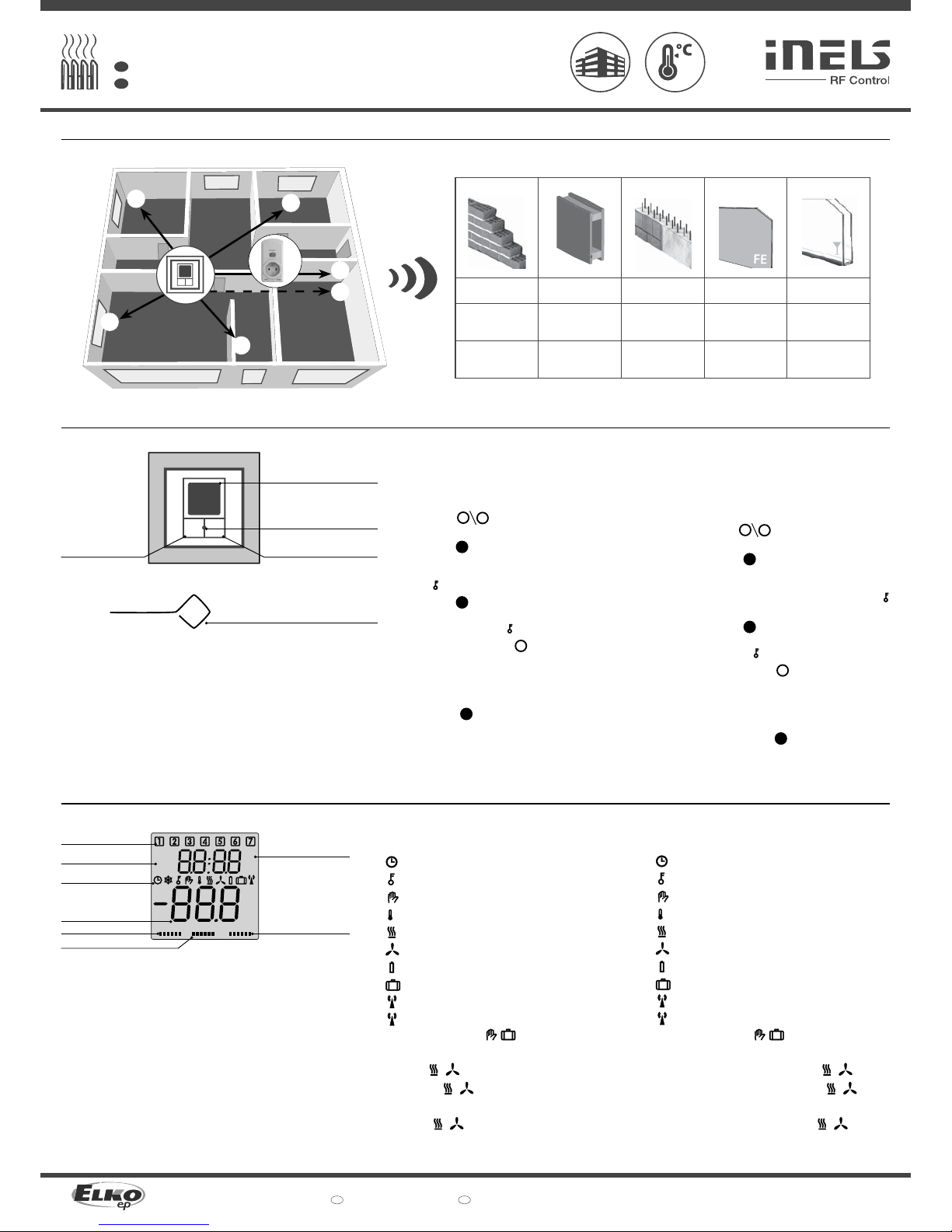 iNELS
RF Control

FE

1 2 3 4 5 6 7
88:88
-88.8

ELKO ep