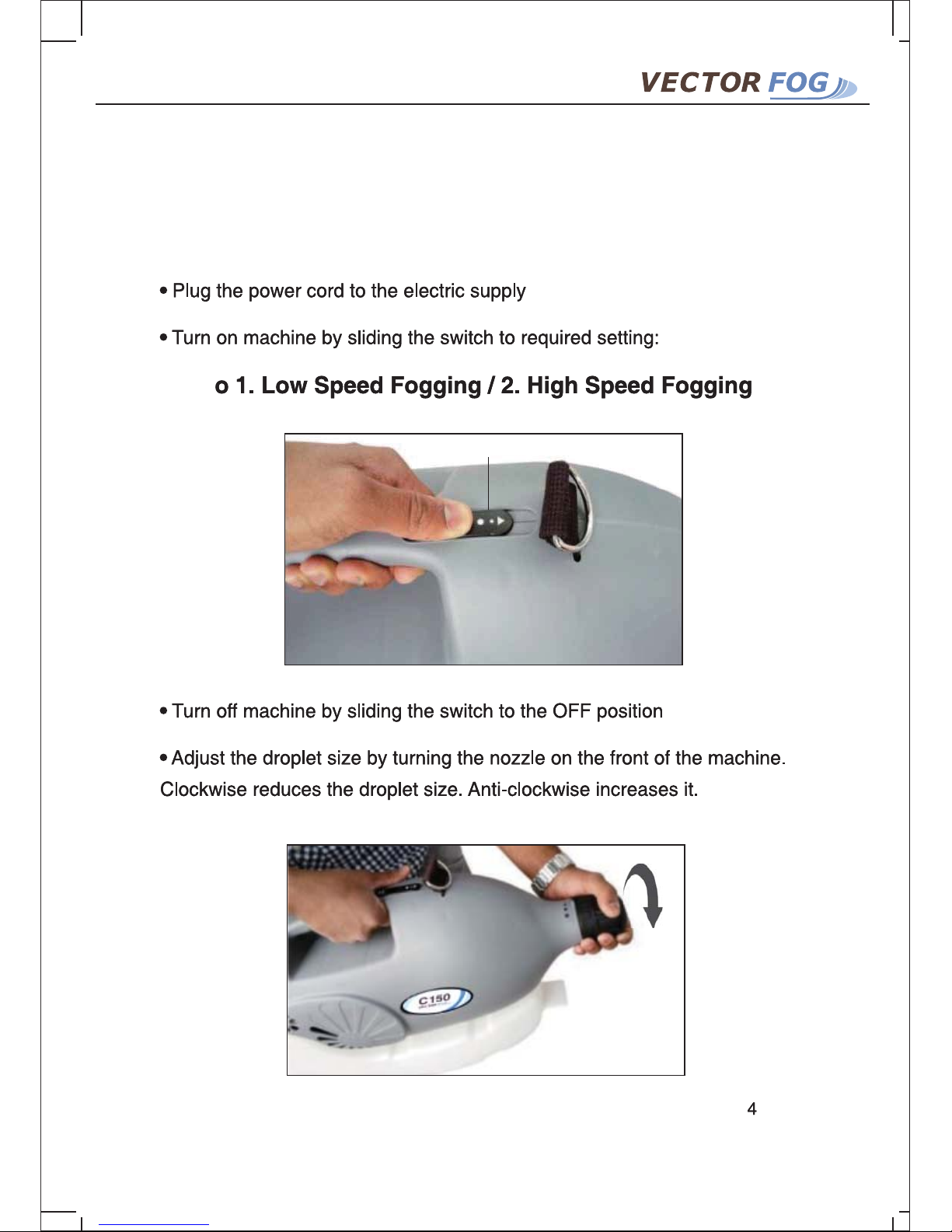 VECTOR FOG

• Plug the power cord to the electric supply

• Turn on machine by sliding the switch to required setting:

o 1. Low Speed Fogging / 2. High Speed Fogging

• Turn off machine by sliding the switch to the OFF position

• Adjust the droplet size by turning the nozzle on the front of the machine. Clockwise reduces the droplet size. Anti-clockwise increases it.

C150

4