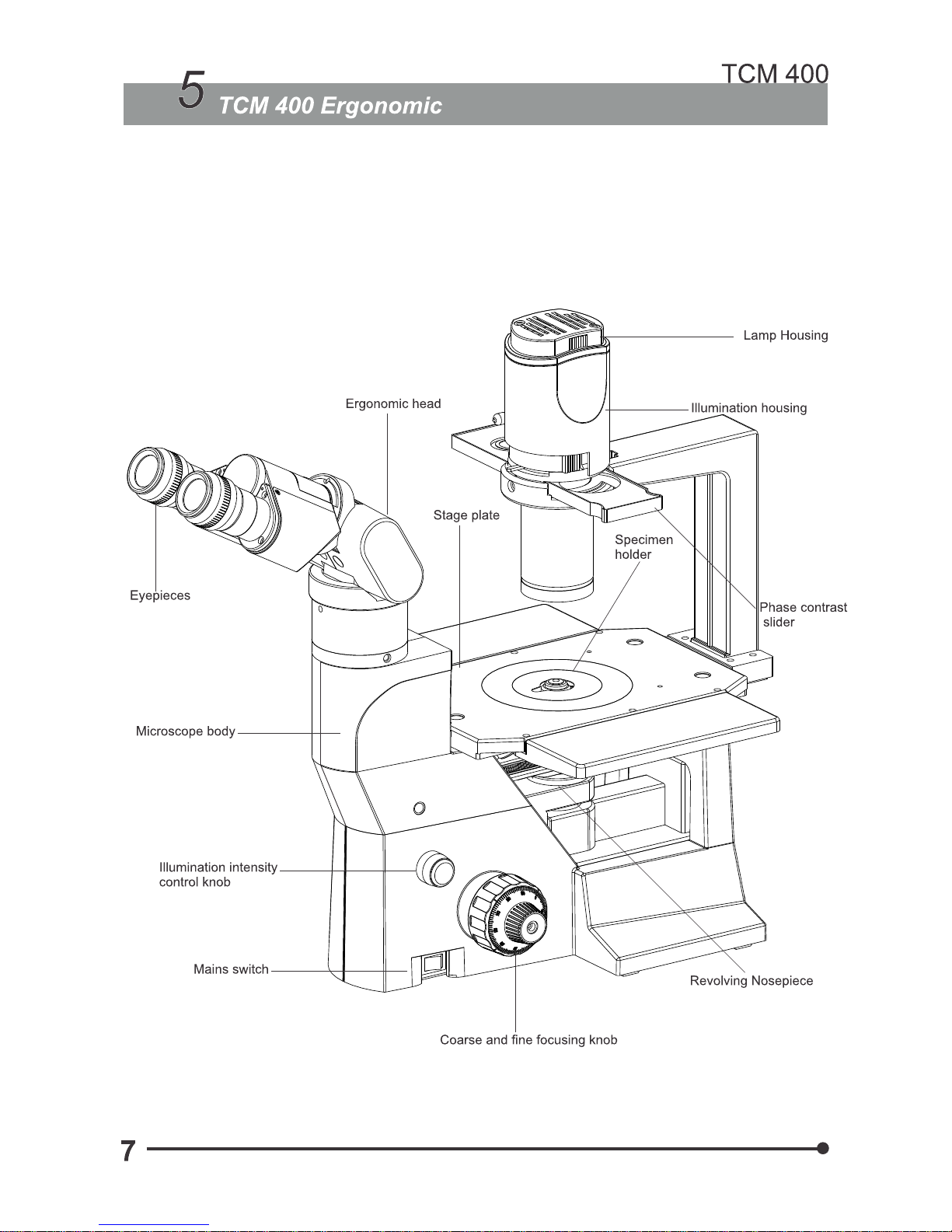 TCM 400

5 TCM 400 Ergonomic

Lamp Housing

Ergonomic head

Illumination housing

Stage plate

Specimen holder

Eyepieces

Phase contrast slider

Microscope body

Illumination intensity control knob

Mains switch

Revolving Nosepiece

Coarse and fine focusing knob

7