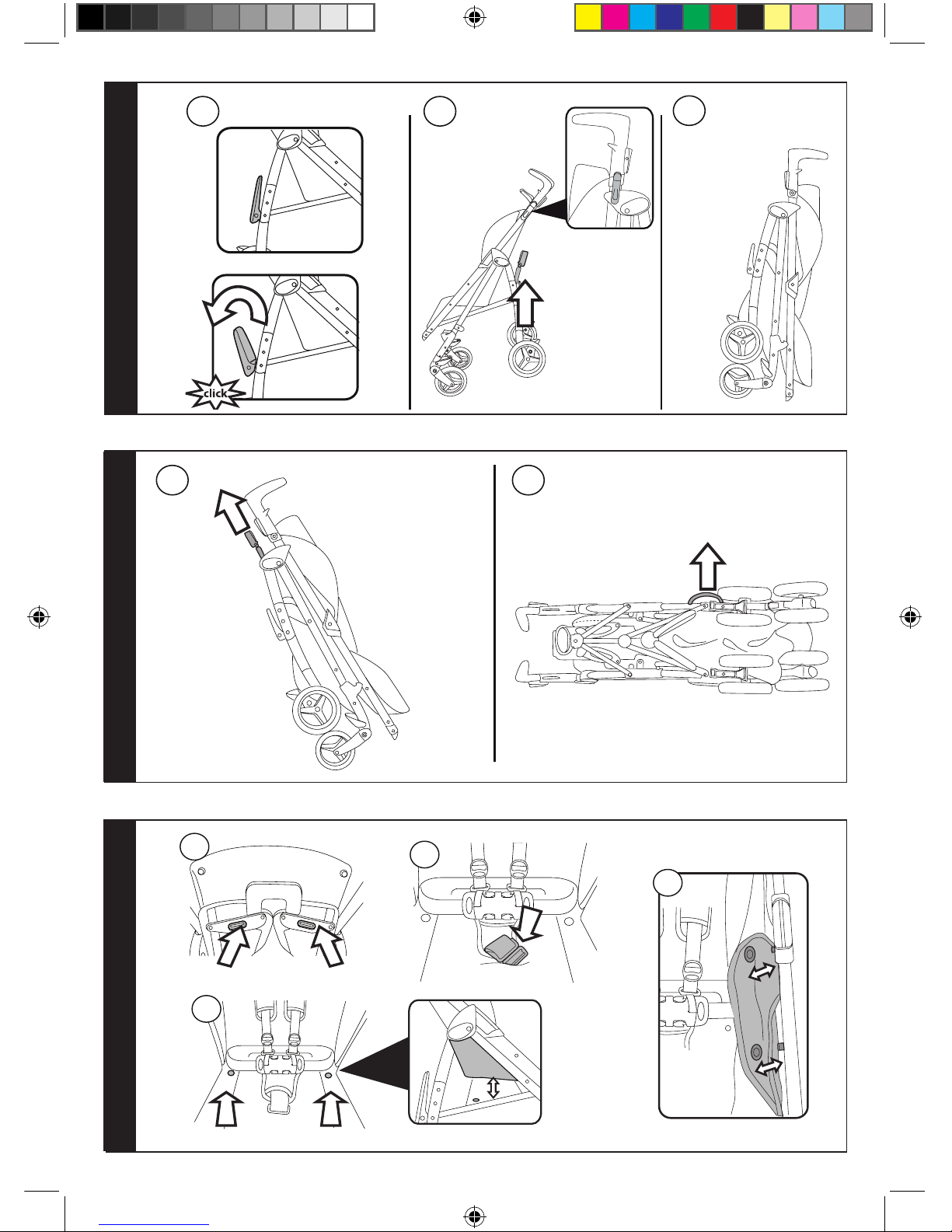 click