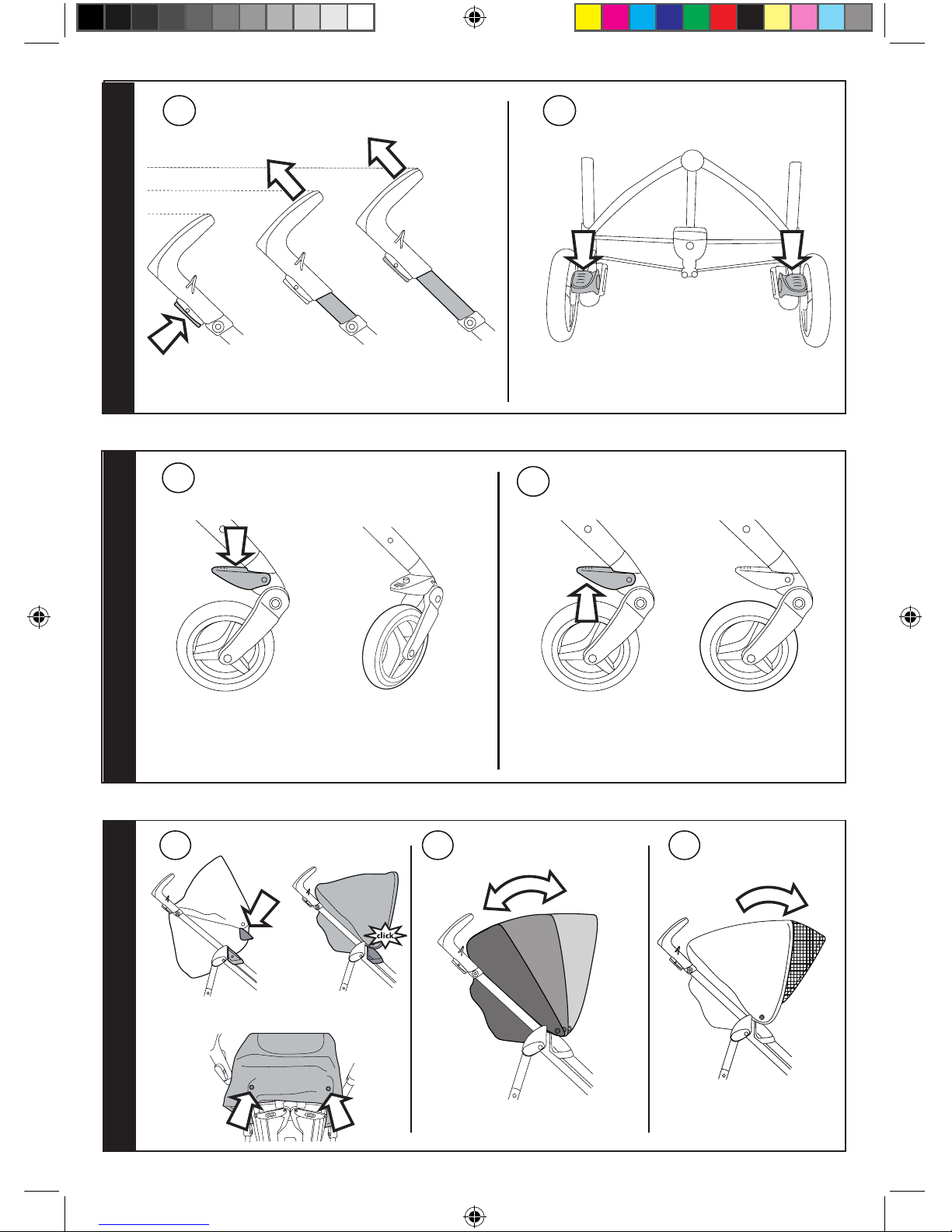 click