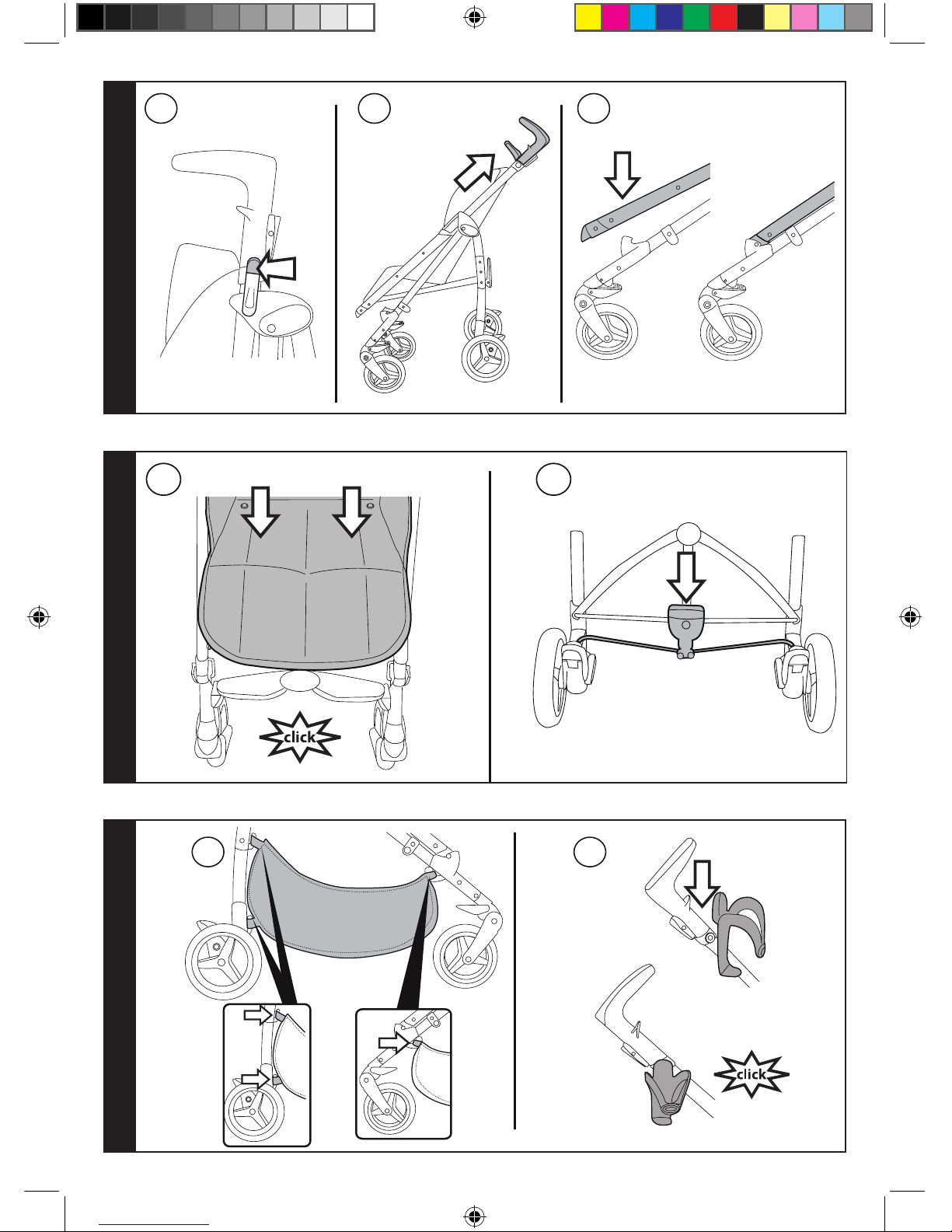 click

click