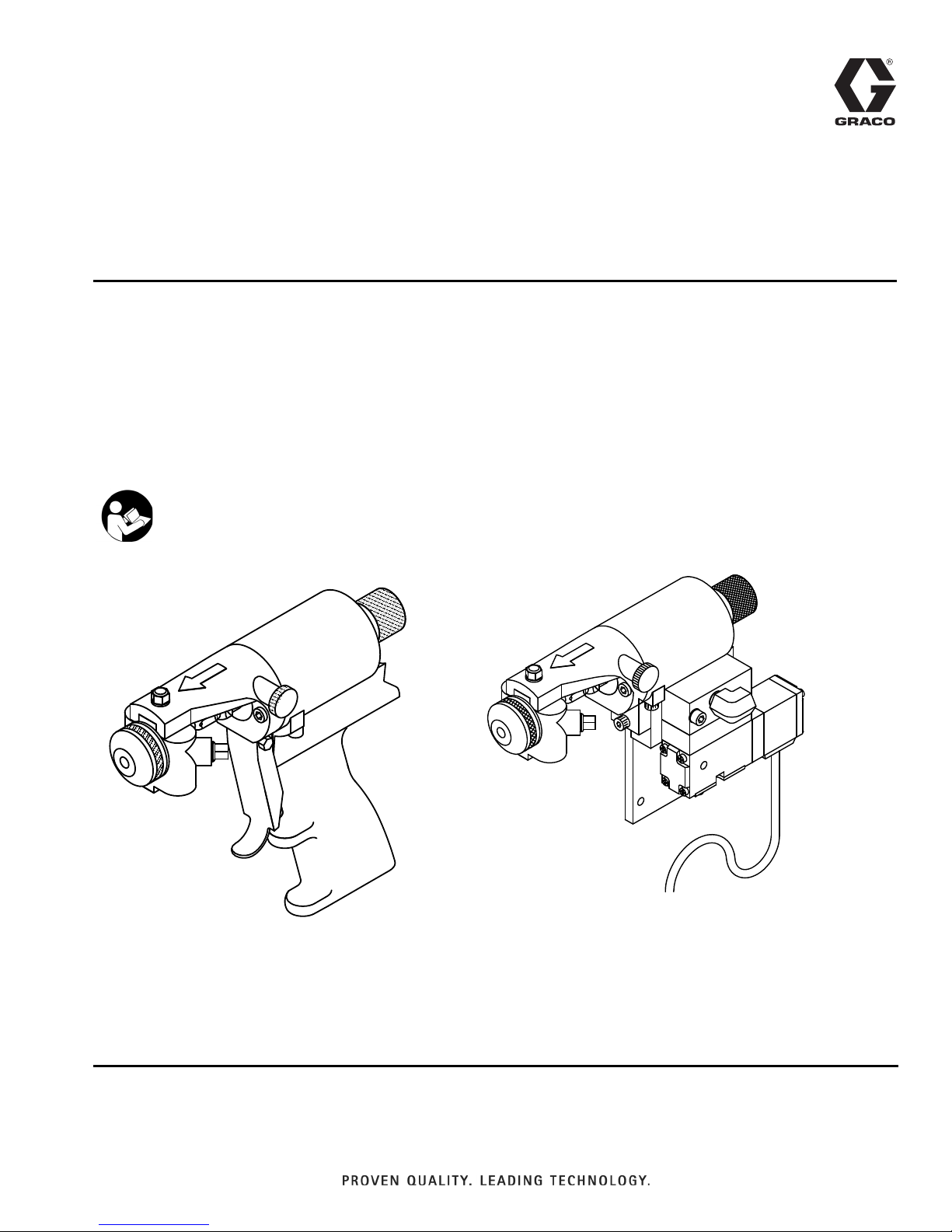 GRACO

PROVEN QUALITY. LEADING TECHNOLOGY.