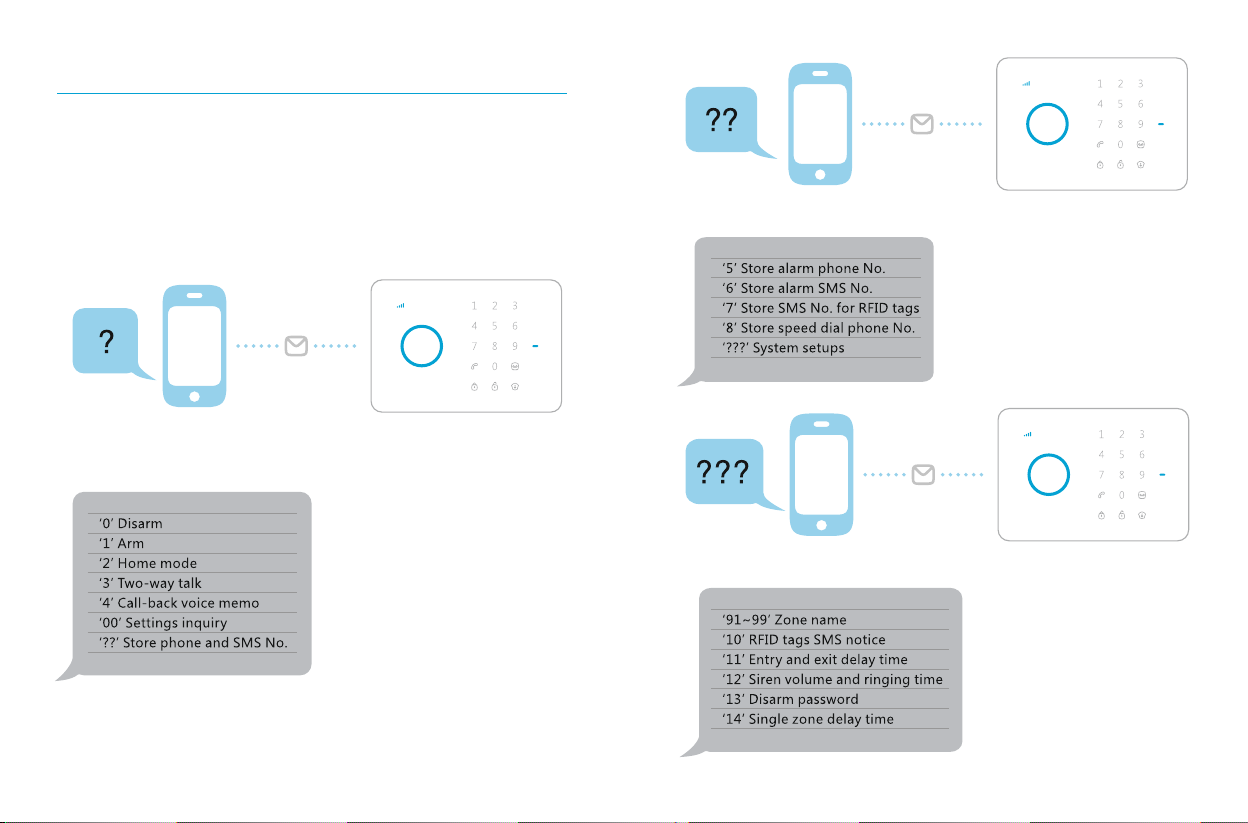 ?

1 2 3
4 5 6
7 8 9
0

'0' Disarm
'1' Arm
'2' Home mode
'3' Two-way talk
'4' Call-back voice memo
'00' Settings inquiry
'??' Store phone and SMS No.

??

1 2 3
4 5 6
7 8 9
0

'5' Store alarm phone No.
'6' Store alarm SMS No.
'7' Store SMS No. for RFID tags
'8' Store speed dial phone No.
'???' System setups

???

1 2 3
4 5 6
7 8 9
0

'91~99' Zone name
'10' RFID tags SMS notice
'11' Entry and exit delay time
'12' Siren volume and ringing time
'13' Disarm password
'14' Single zone delay time