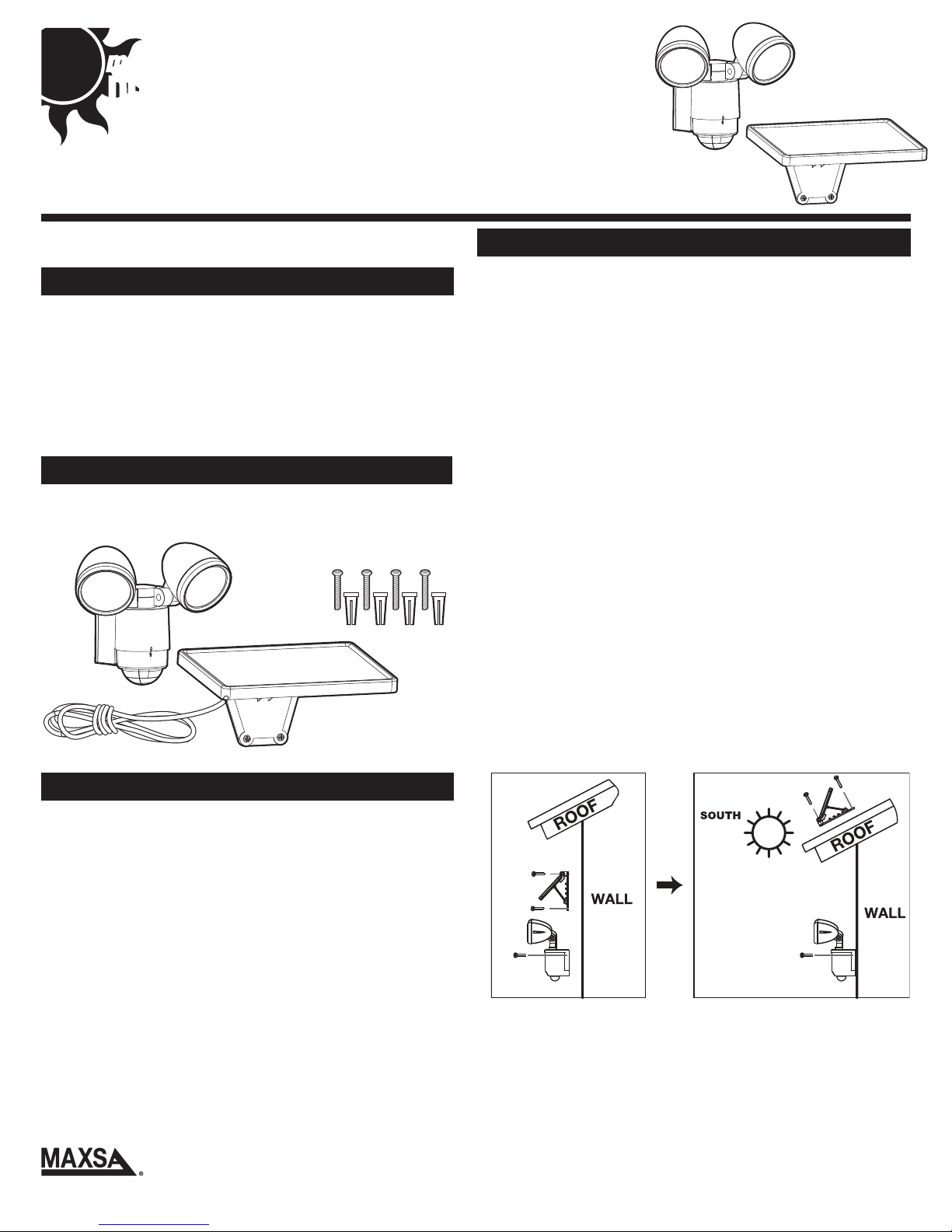 ROOF

WALL

SOUTH

ROOF

WALL

MAXSA