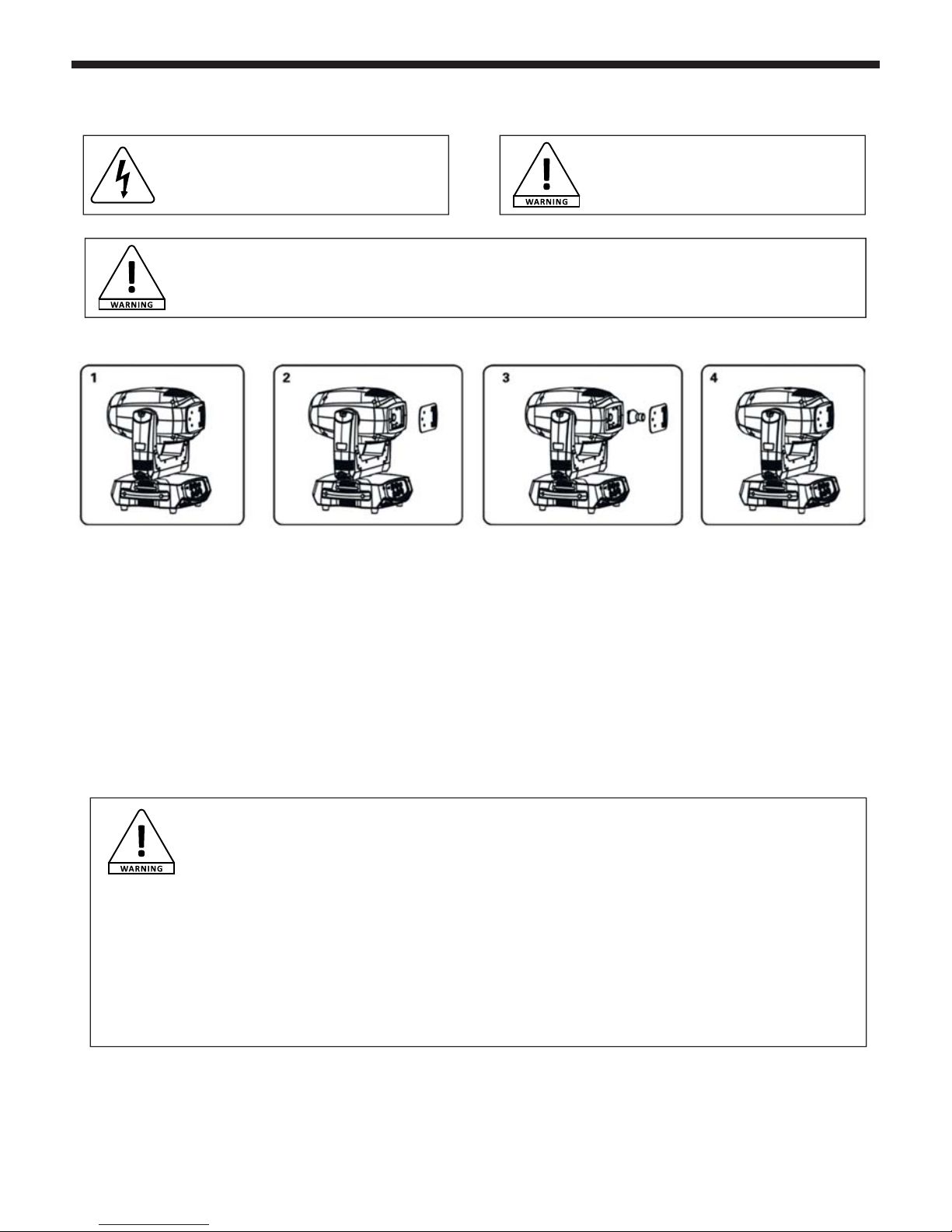 WARNING

WARNING

1

2

3

4

WARNING