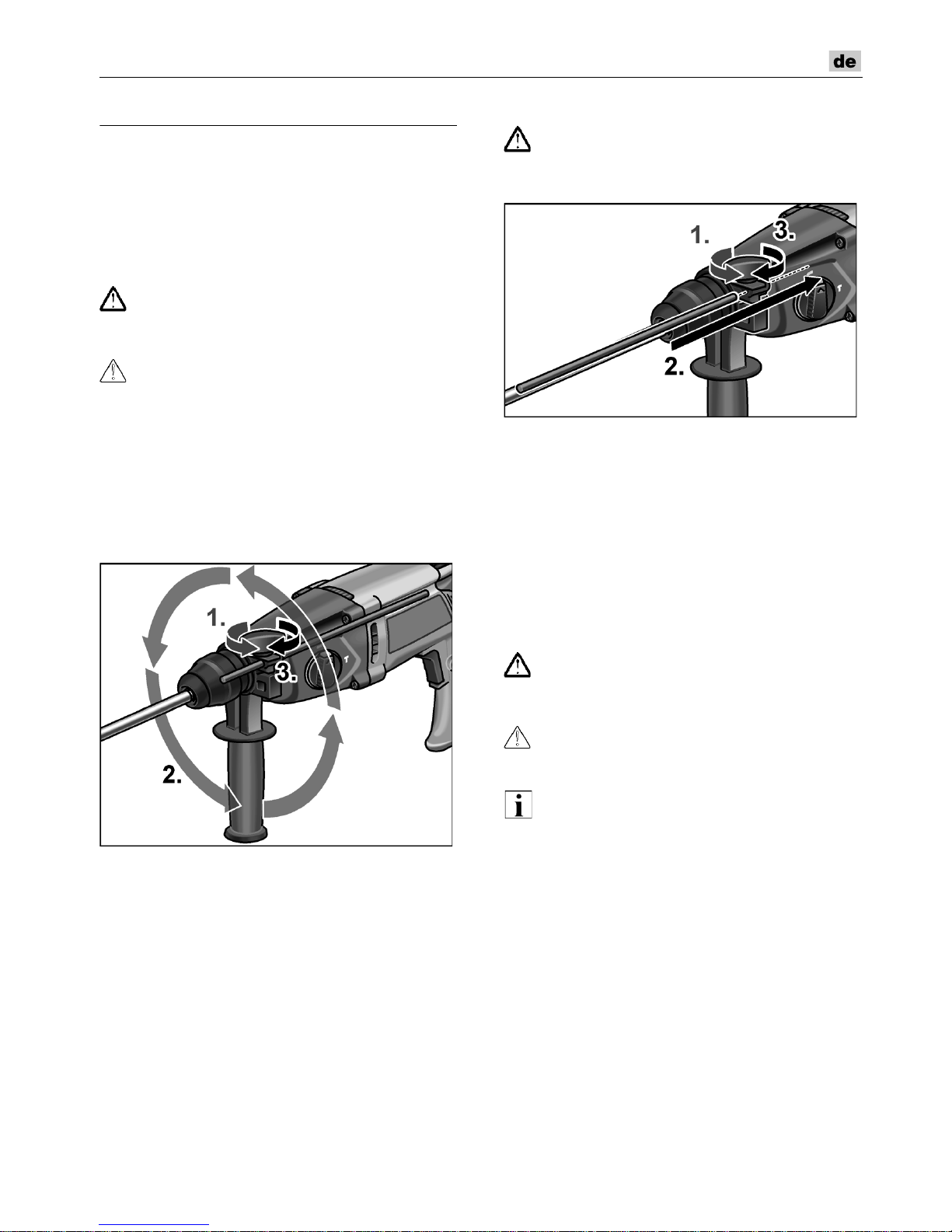 de

1.

3.

2.

1.

3.

2.