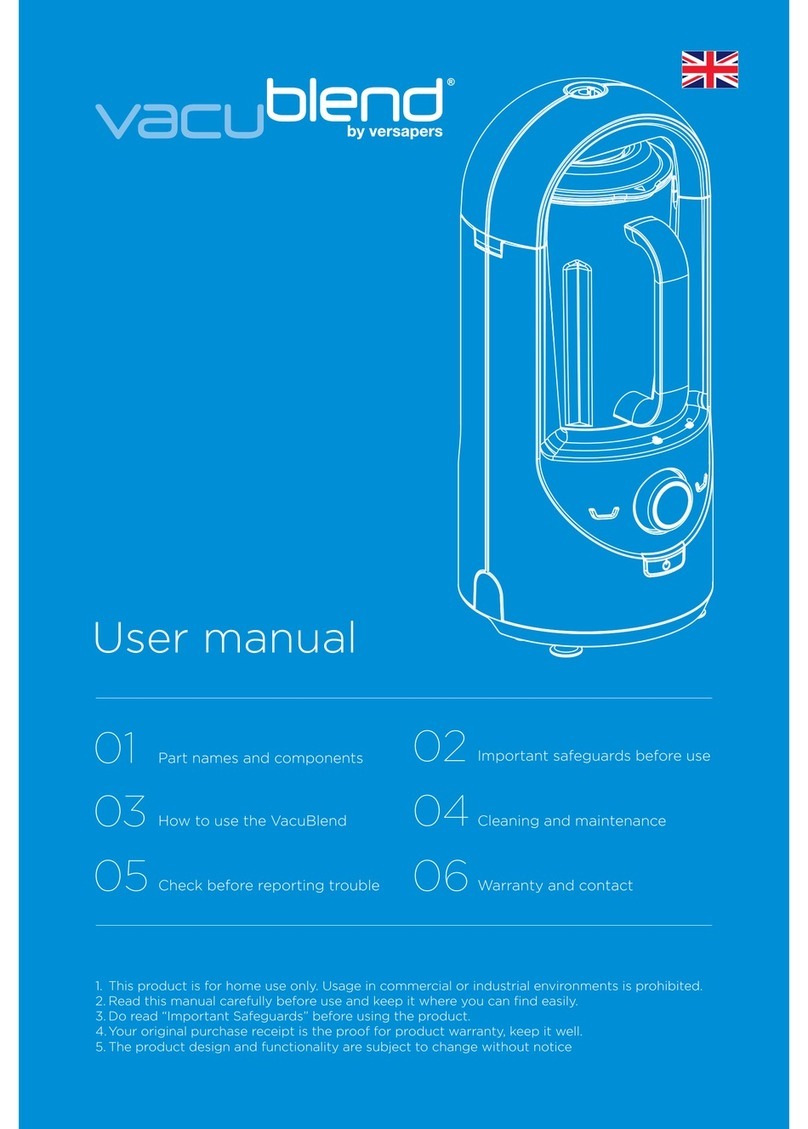 vacublend®
by versapers

User manual

01 Part names and components

02 Important safeguards before use

03 How to use the VacuBlend

04 Cleaning and maintenance

05 Check before reporting trouble

06 Warranty and contact

1. This product is for home use only. Usage in commercial or industrial environments is prohibited.
2. Read this manual carefully before use and keep it where you can find easily.
3. Do read "Important Safeguards" before using the product.
4. Your original purchase receipt is the proof for product warranty, keep it well.
5. The product design and functionality are subject to change without notice