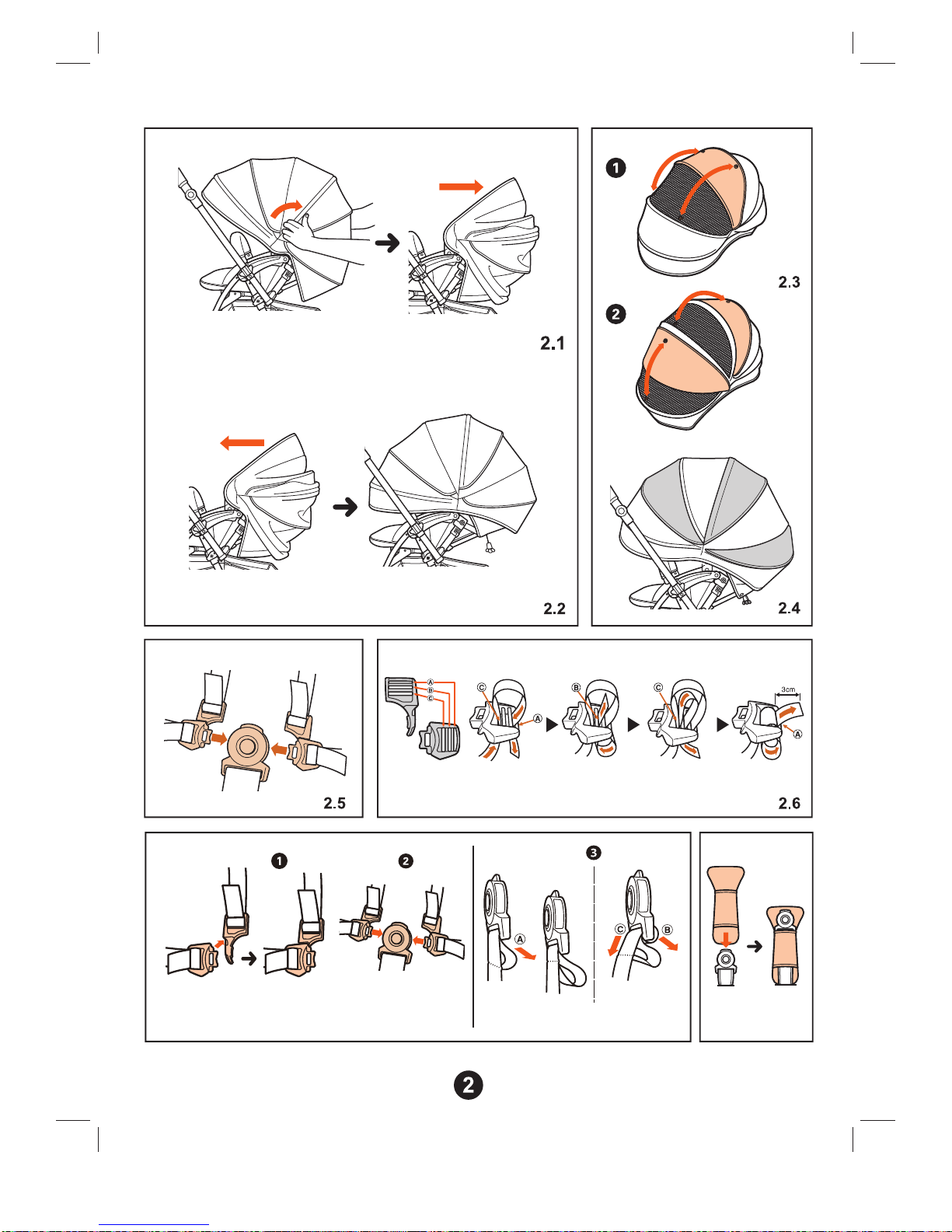 2.1

2.2

1

2.3

2

2.4

2.5

A
B
C
C
A
B
C
3cm
A

2.6

1
2
3
A
C
B

2