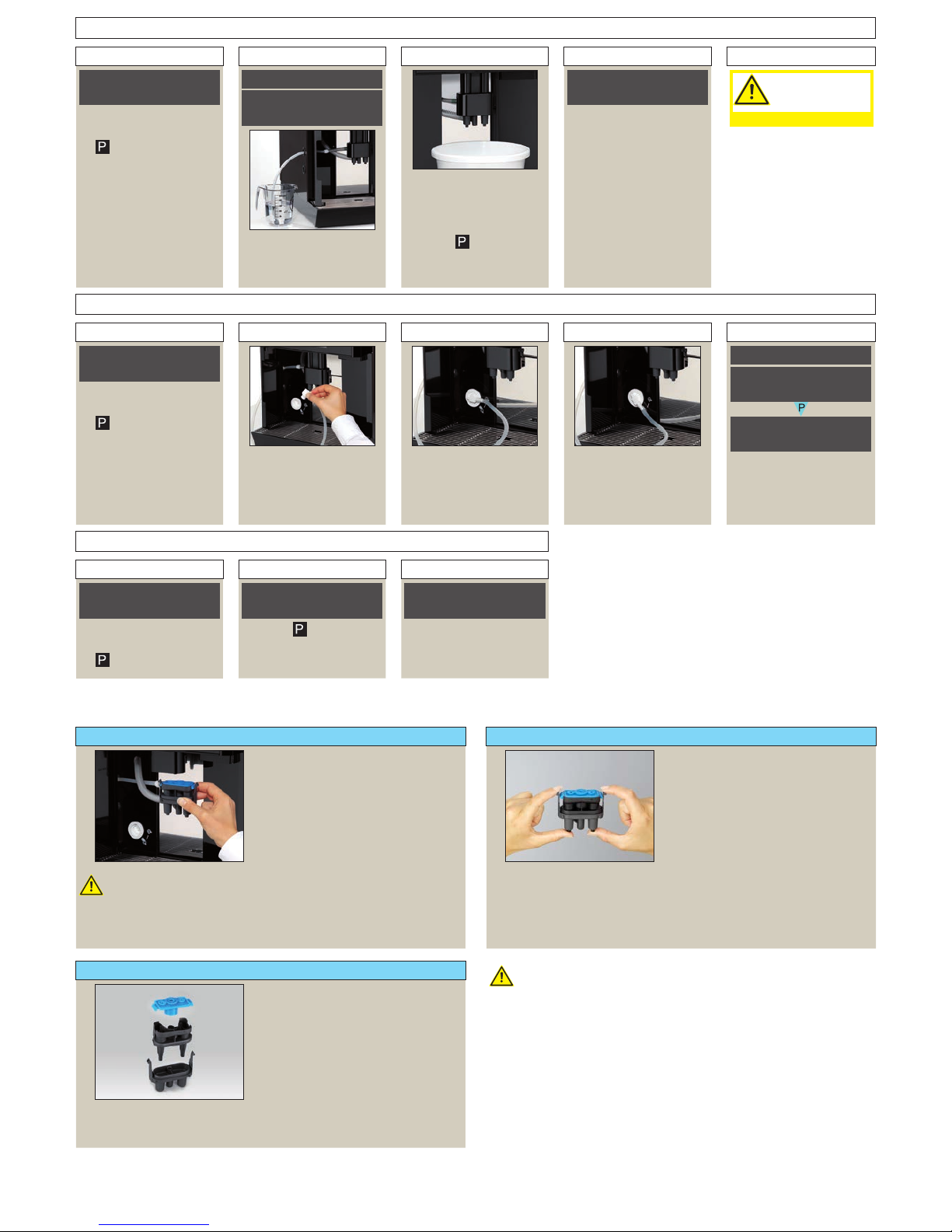 P

P

P

P

P

P