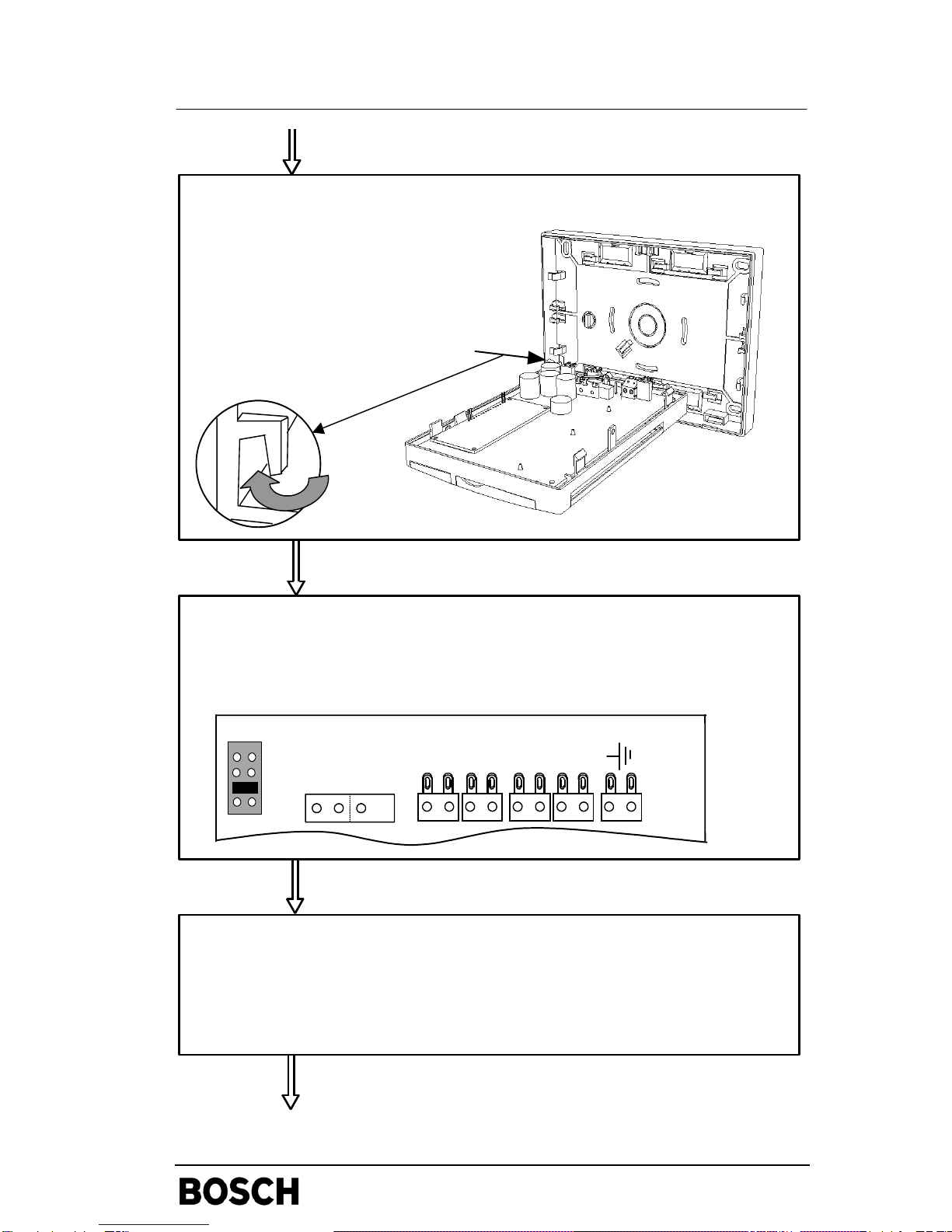 BOSCH