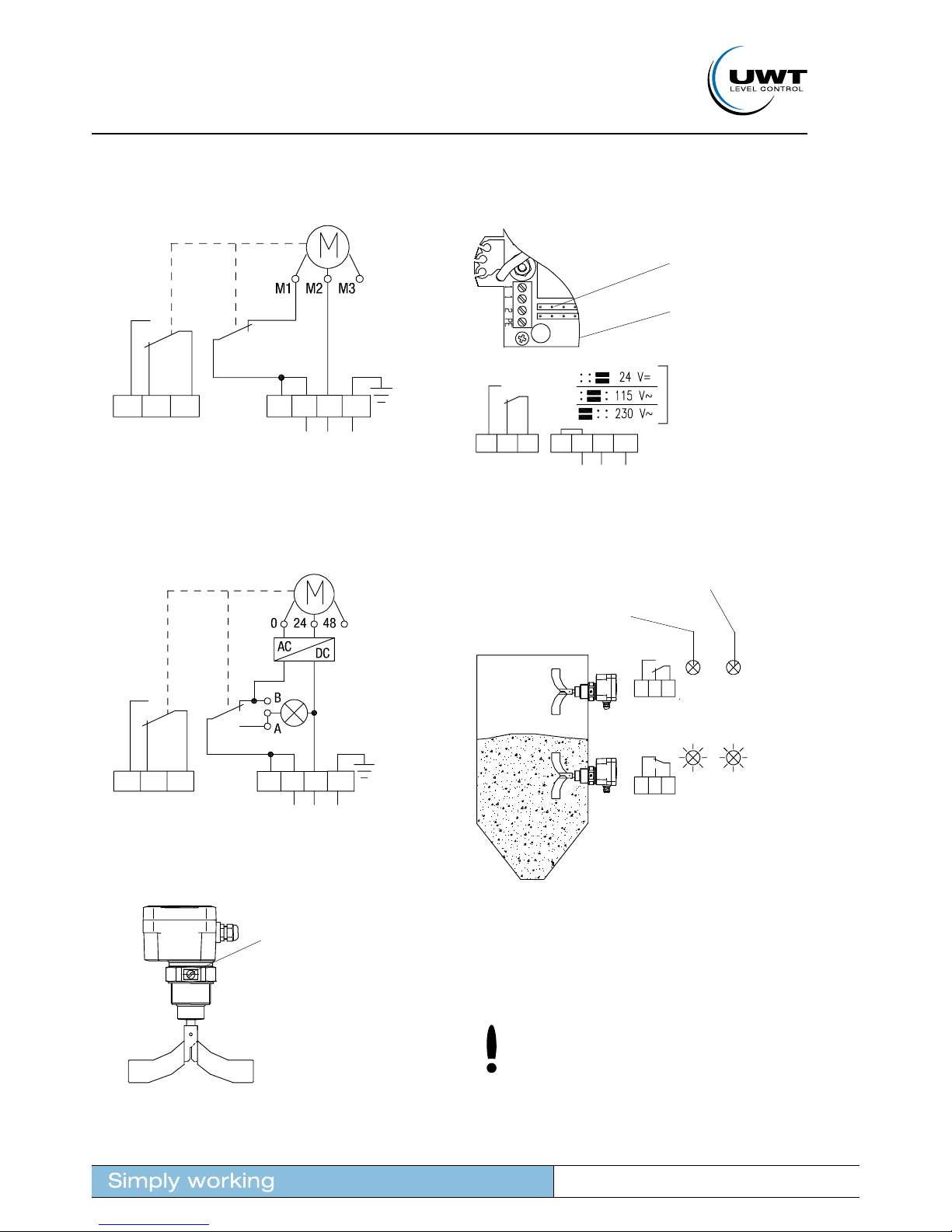 UWT
LEVEL CONTROL

M
M1 M2 M3

1 2 PE

24 V=
115 V~
230 V~

M
0 24 48
AC
DC
B
A

Simply working