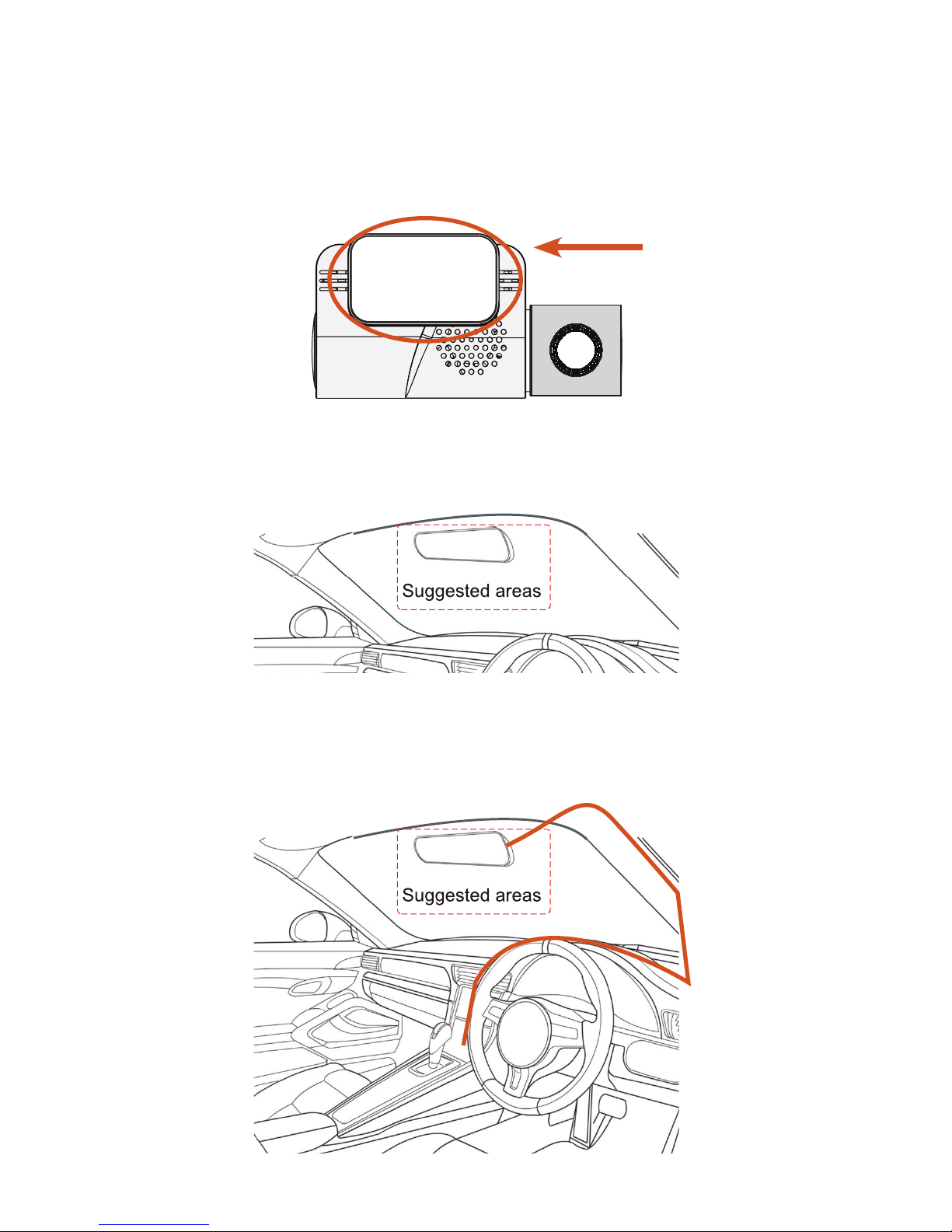 Suggested areas

Suggested areas