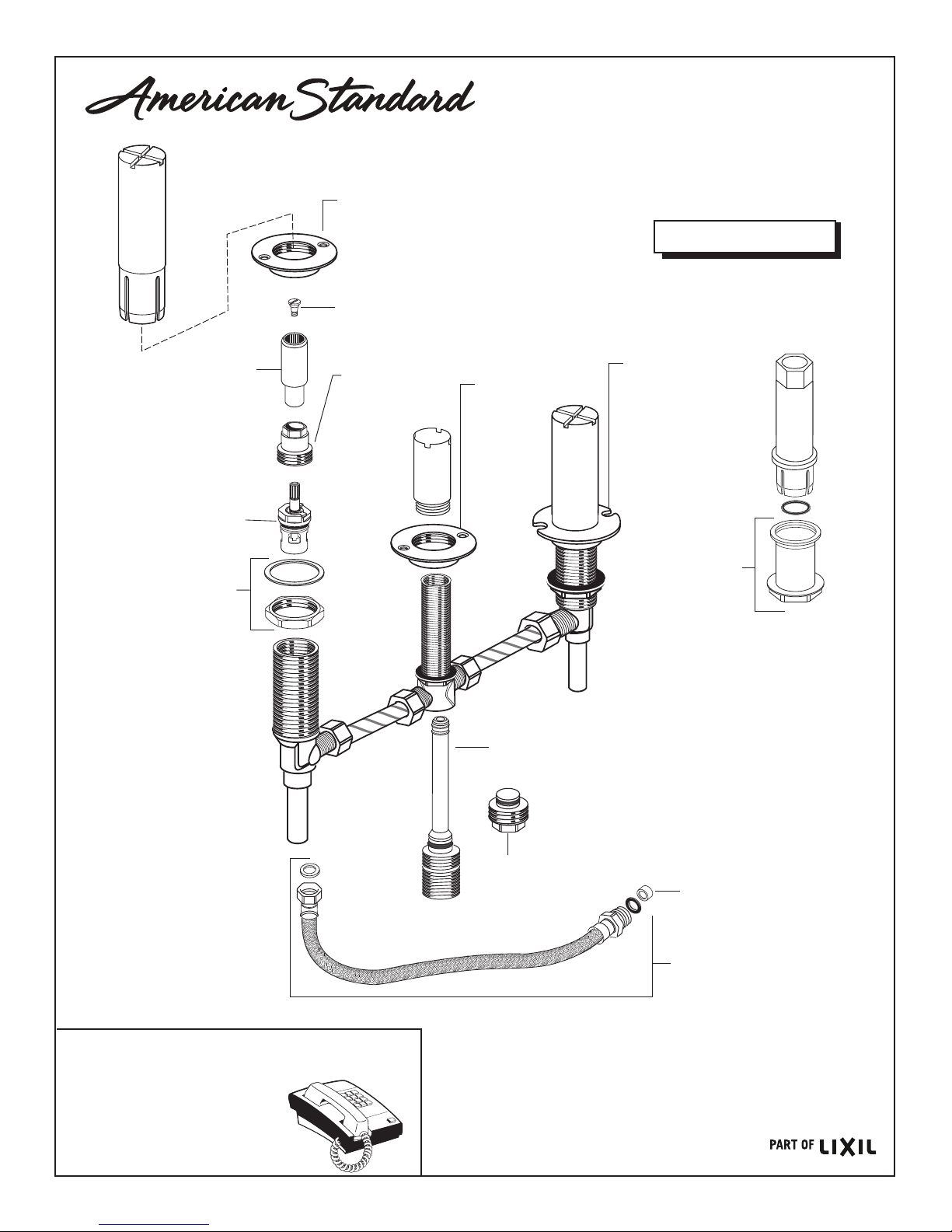 American Standard

PART OF LIXIL