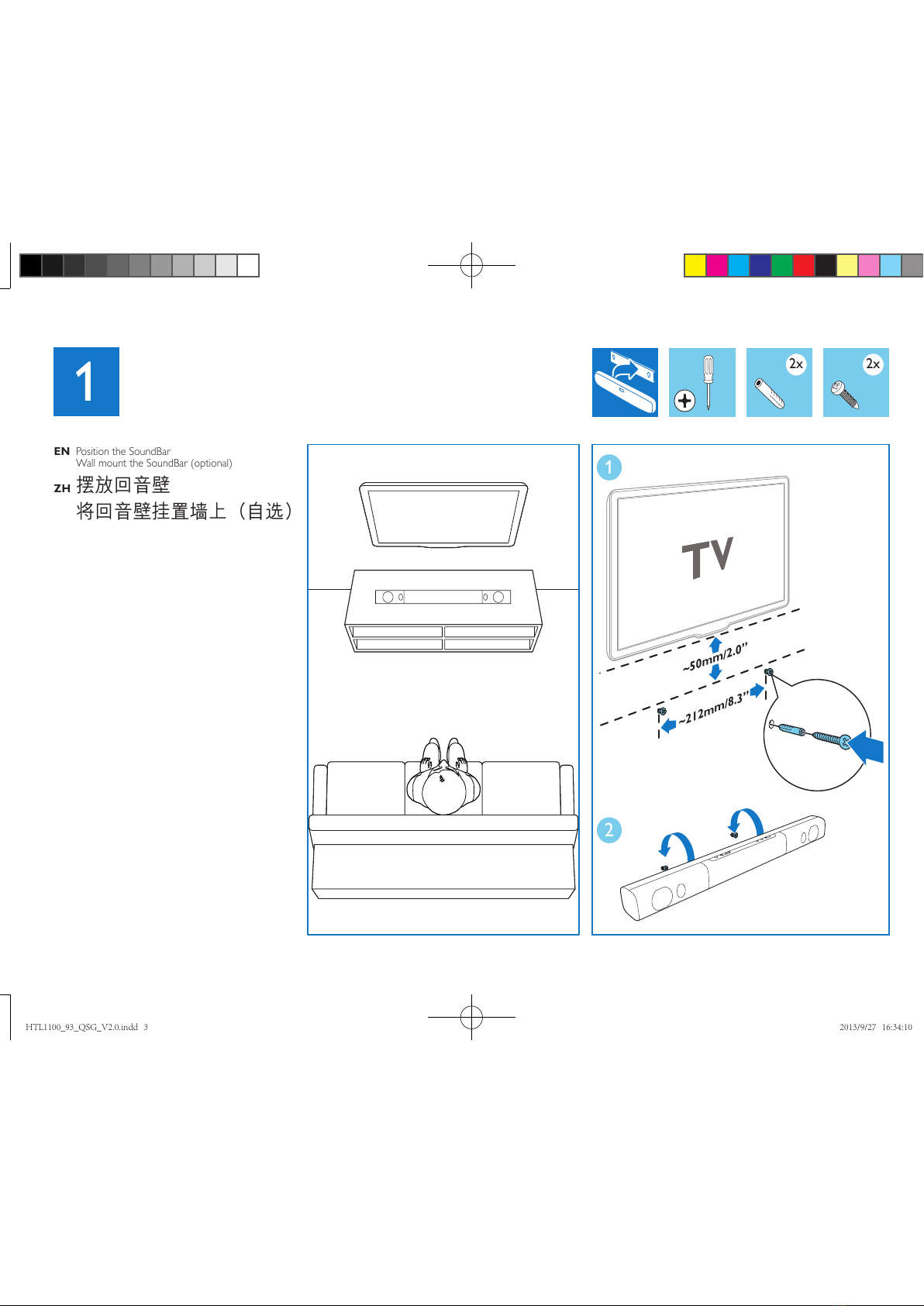 1

2x

2x

EN Position the SoundBar
Wall mount the SoundBar (optional)

ZH 摆放回音壁
将回音壁挂置墙上（自选）

1

TV

~50mm/2.0"

~212mm/8.3"

2

HTL1100_93_QSG_V2.0.indd 3

2013/9/27 16:34:10