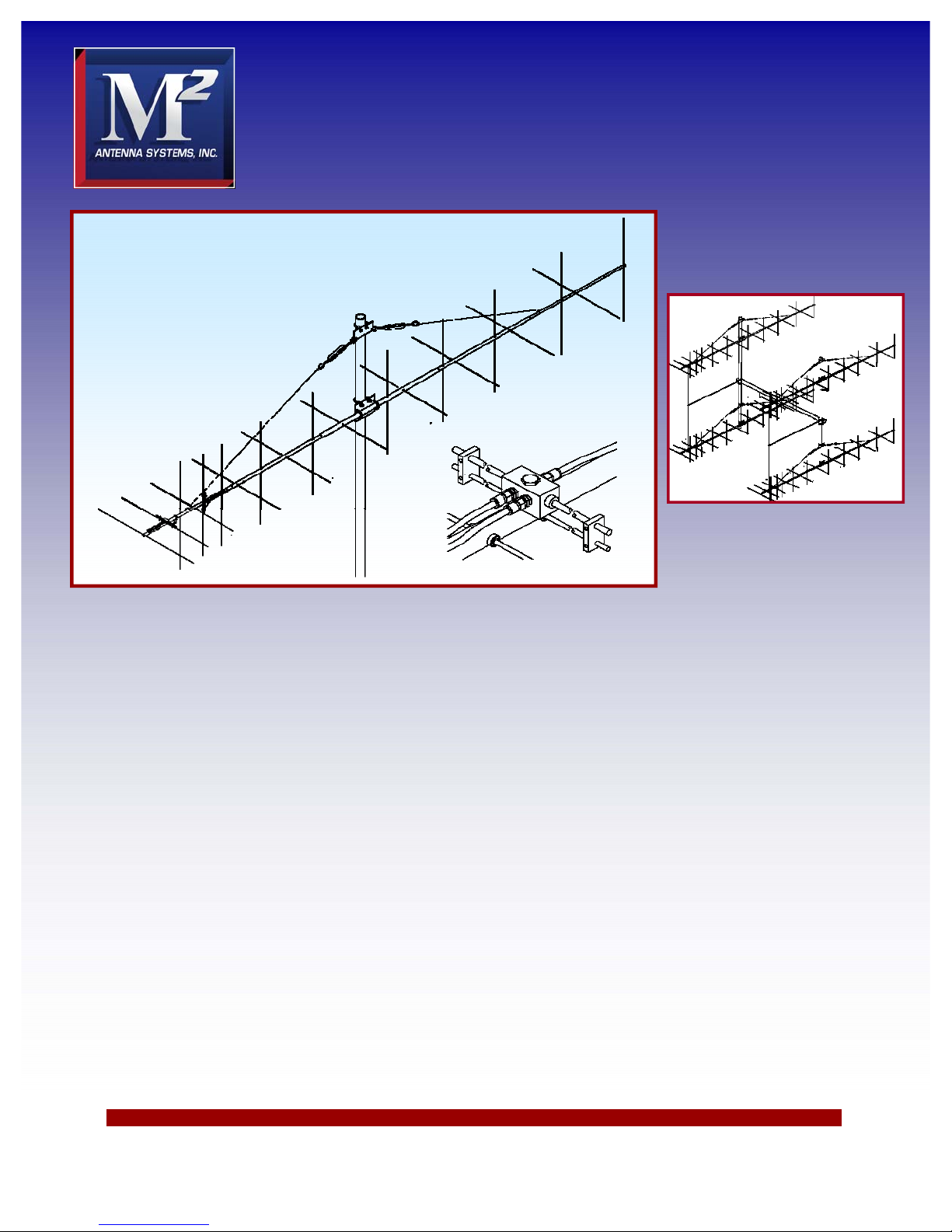 $M^2$
ANTENNA SYSTEMS, INC.