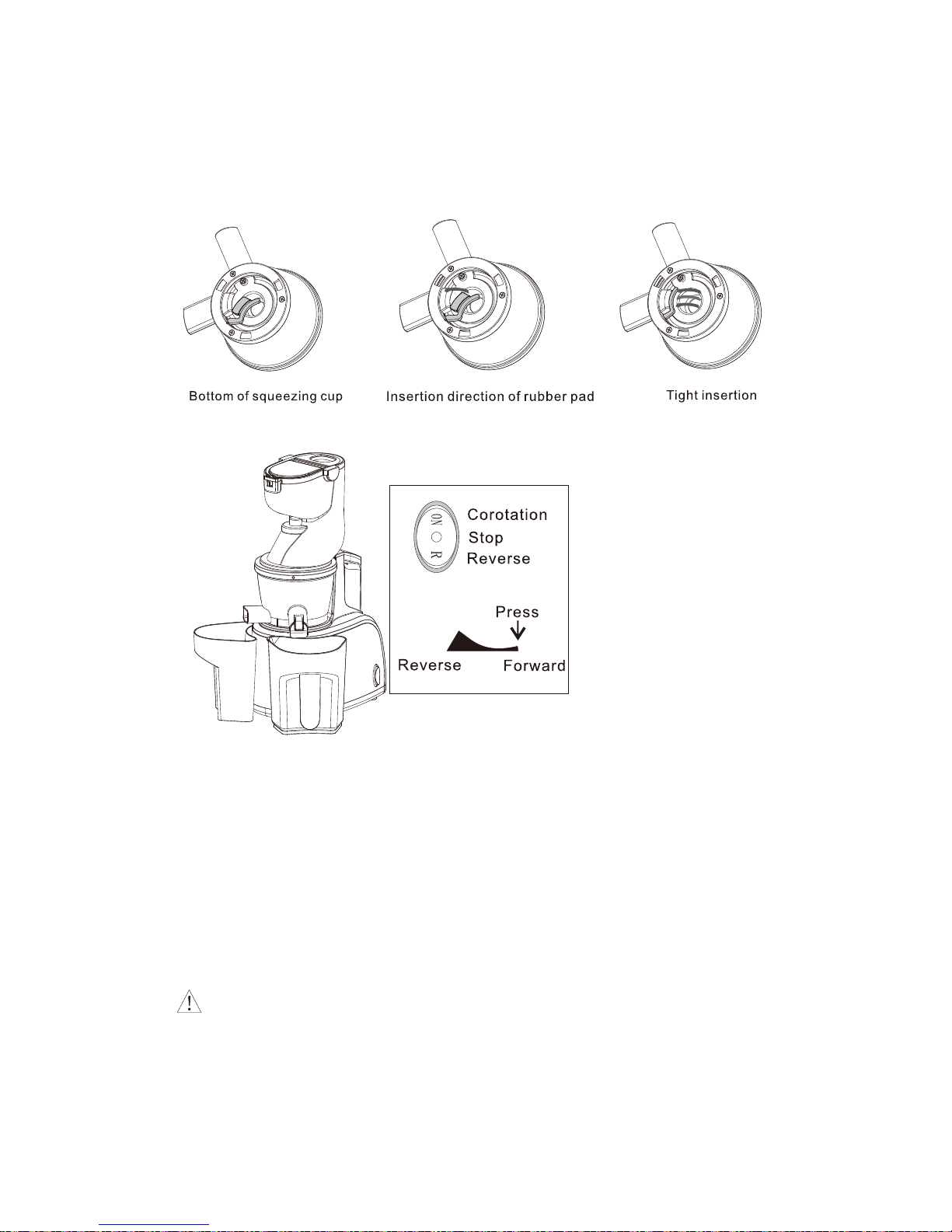 Bottom of squeezing cup

Insertion direction of rubber pad

Tight insertion

ON
R

Corotation
Stop
Reverse

Press

Reverse
Forward