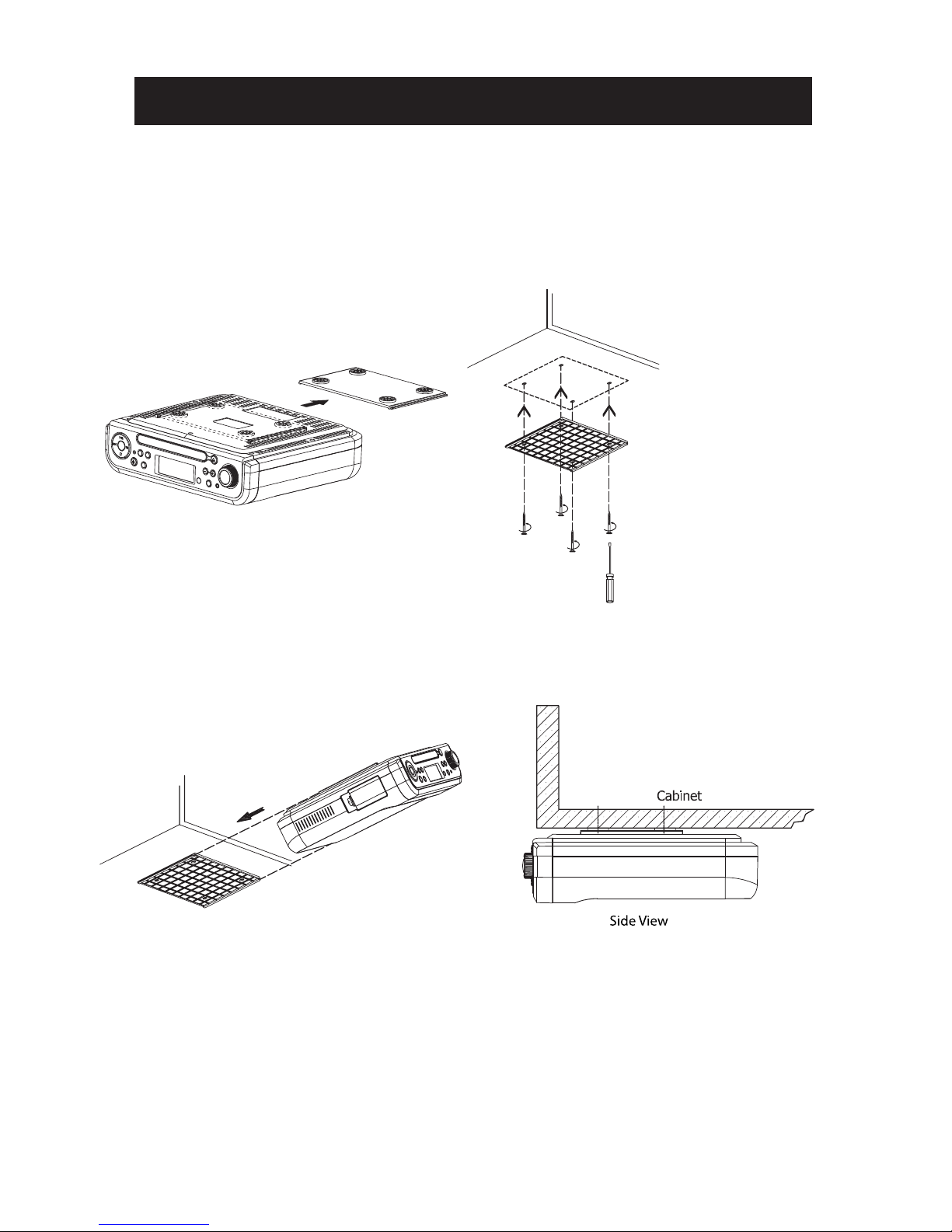 Cabinet

Side View