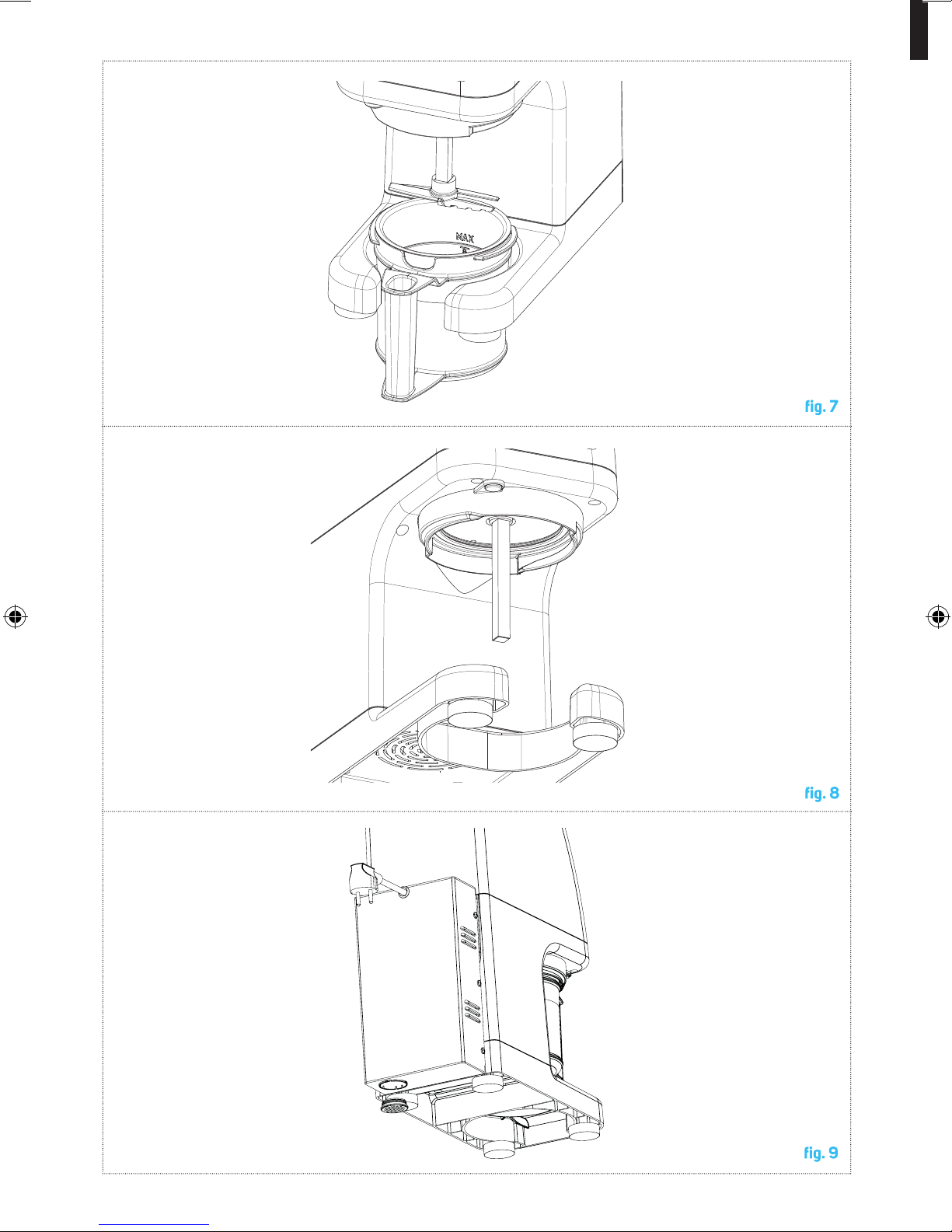 MAX

fig. 7

fig. 8

fig. 9