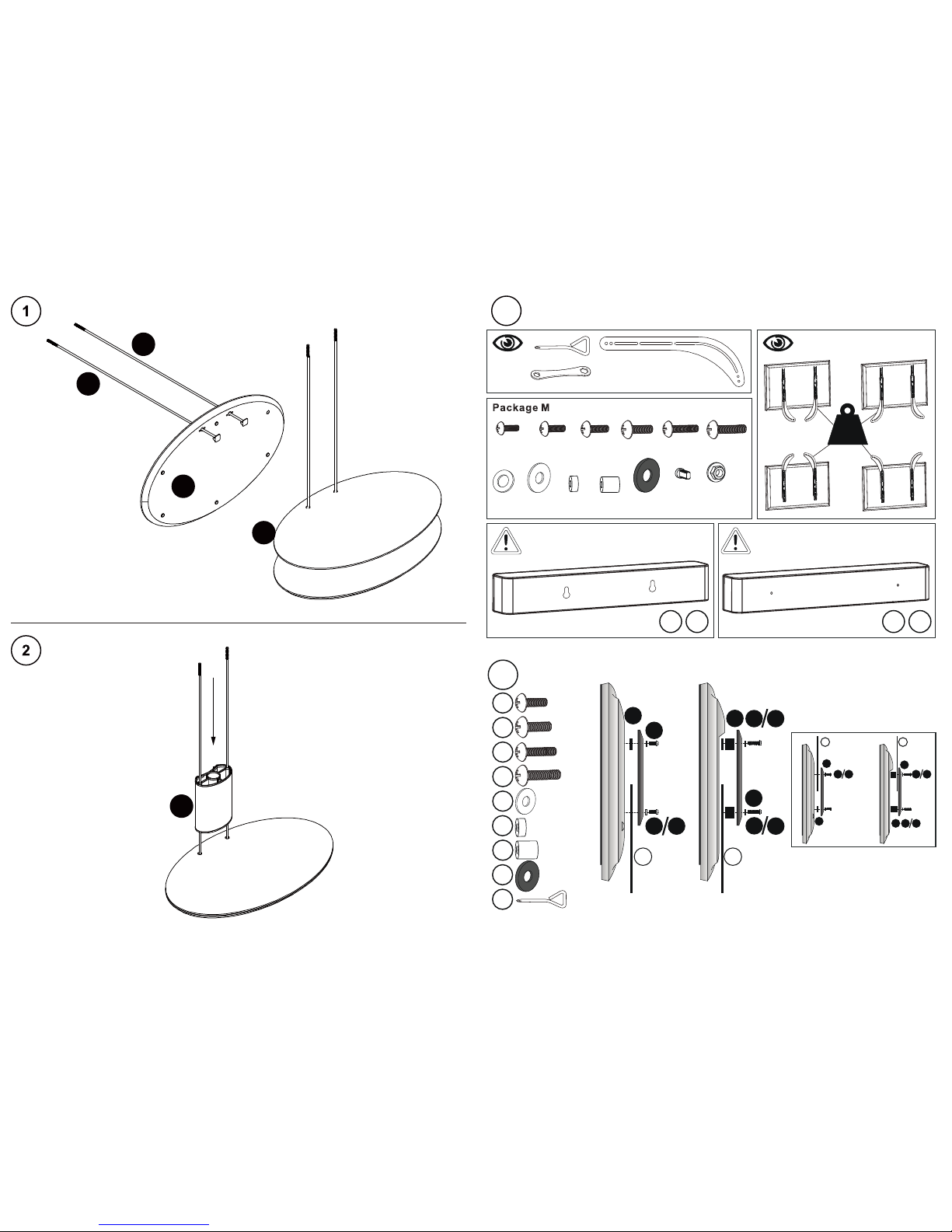 1

2

Package M