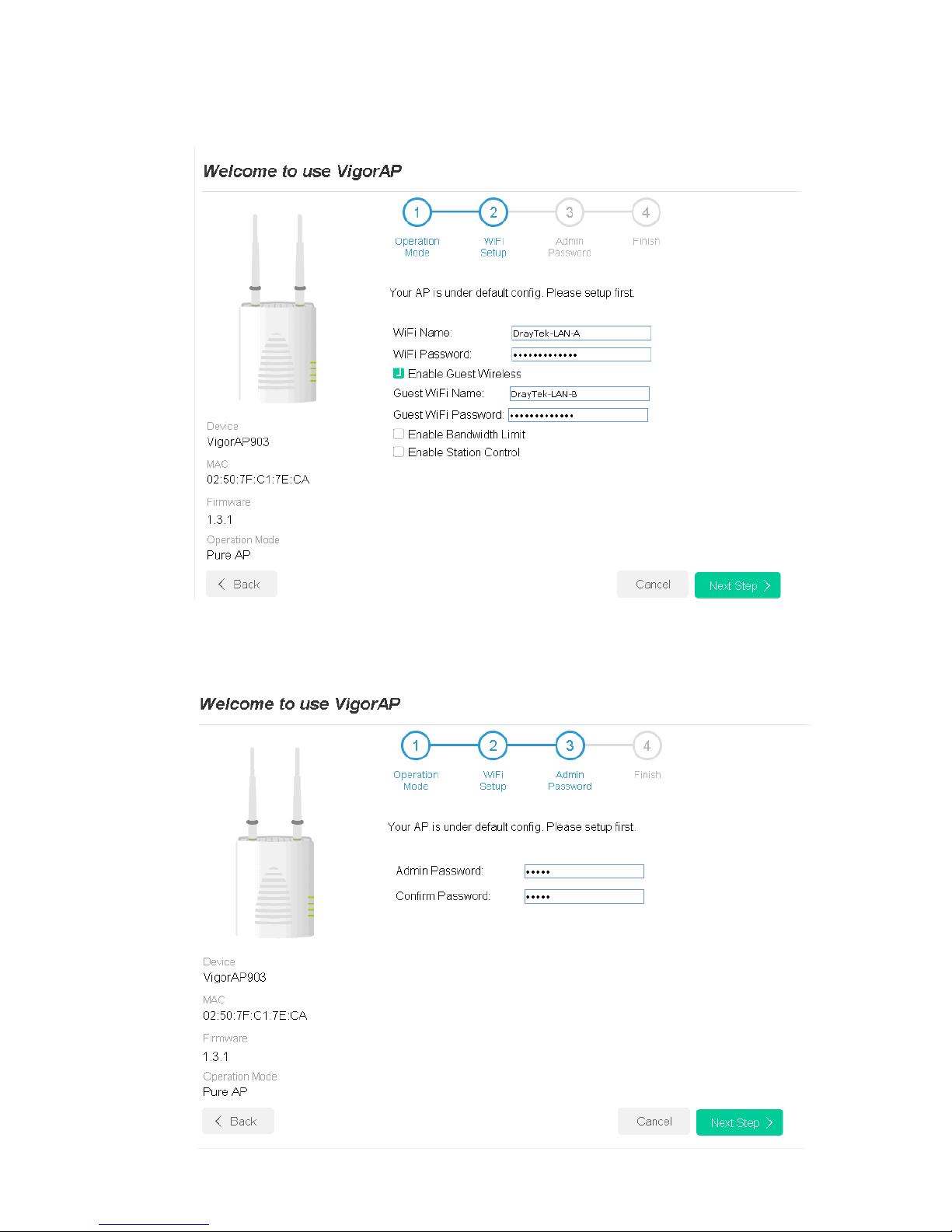 Welcome to use VigorAP

1 Operation Mode
2 WiFi Setup
3 Admin Password
4 Finish

Your AP is under default config. Please setup first.

WiFi Name: DrayTek-LAN-A
WiFi Password: •••••••••••••
Enable Guest Wireless
Guest WiFi Name: DrayTek-LAN-B
Guest WiFi Password: •••••••••••••
Enable Bandwidth Limit
Enable Station Control

Device
VigorAP903
MAC
02:50:7F:C1:7E:CA
Firmware
1.3.1
Operation Mode
Pure AP

Back
Cancel
Next Step

Welcome to use VigorAP

1 Operation Mode
2 WiFi Setup
3 Admin Password
4 Finish

Your AP is under default config. Please setup first.

Admin Password: •••••
Confirm Password: •••••

Device
VigorAP903
MAC
02:50:7F:C1:7E:CA
Firmware
1.3.1
Operation Mode
Pure AP

Back
Cancel
Next Step