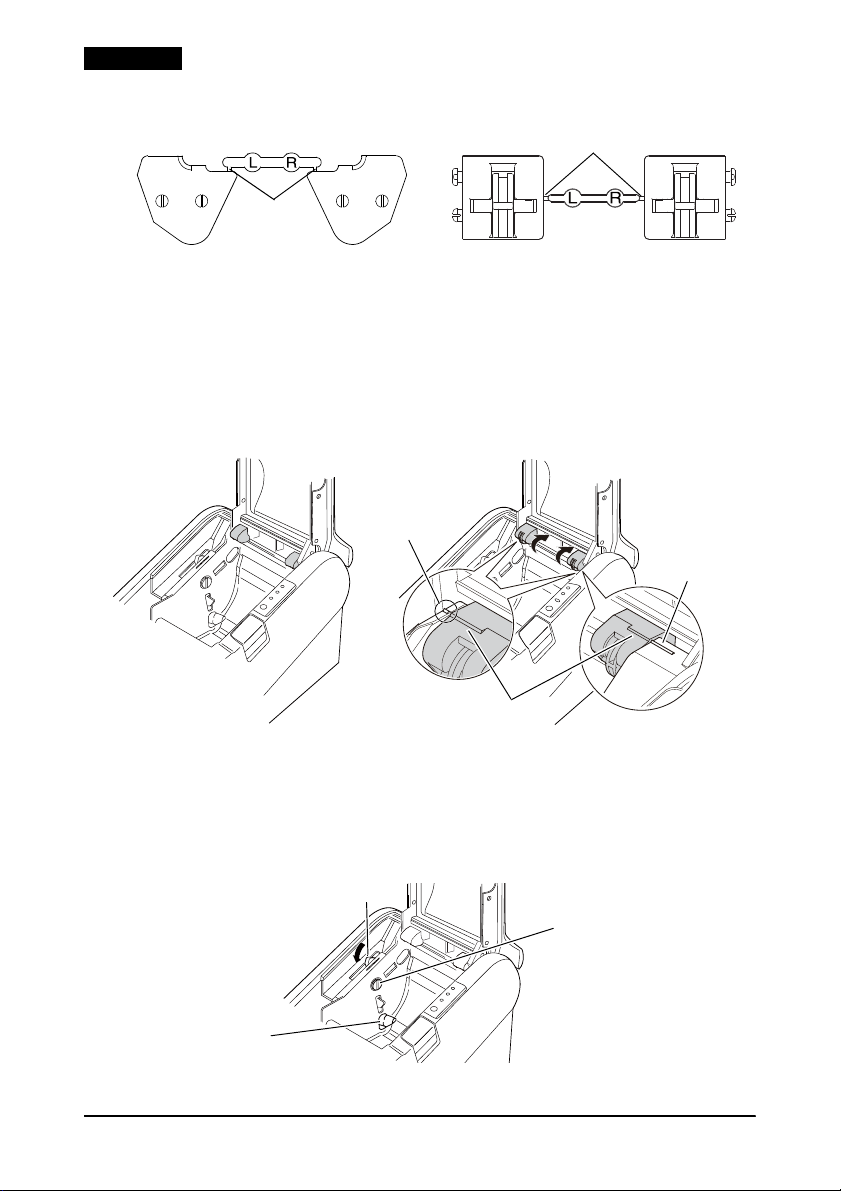 L R

L R