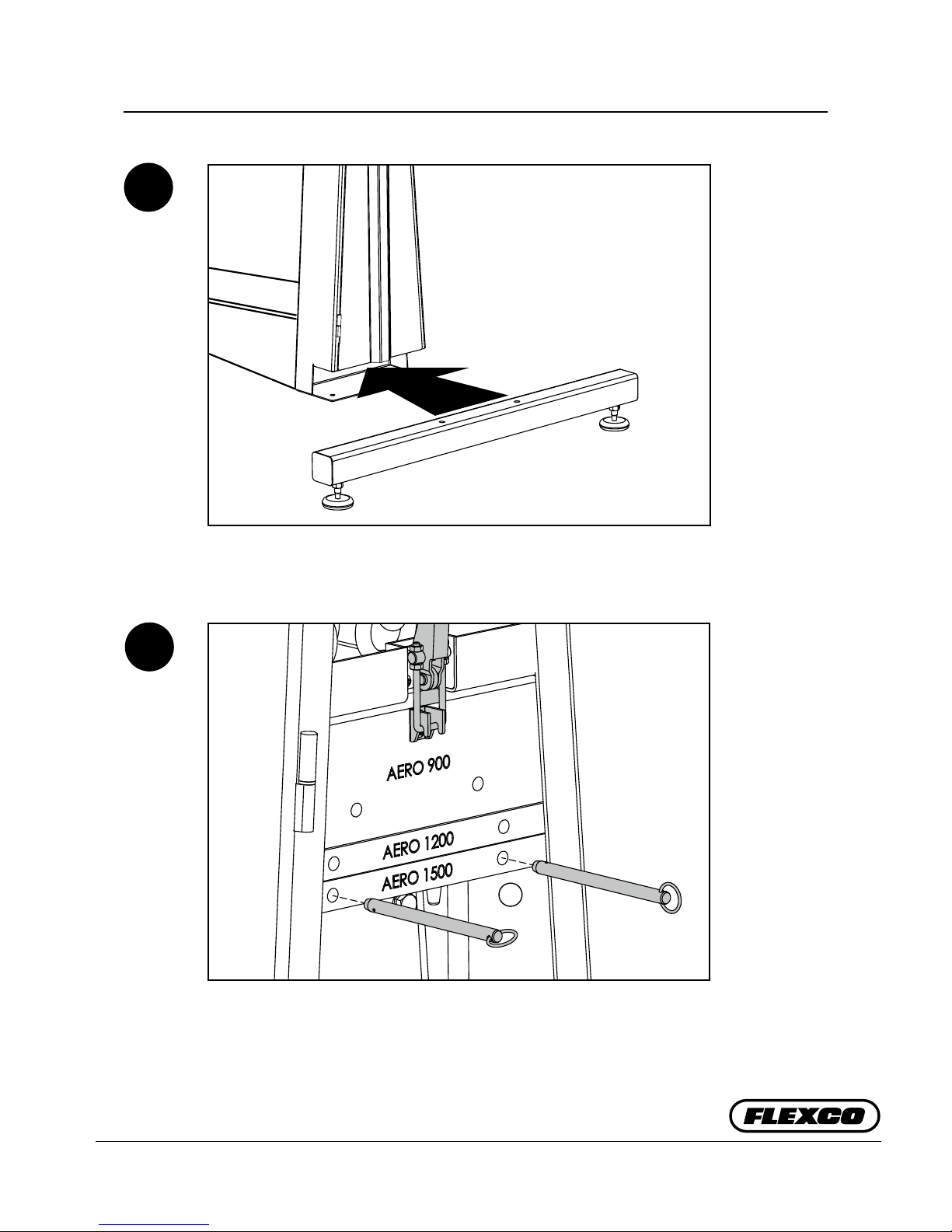 AERO 900

AERO 1200

AERO 1500

FLEXCO