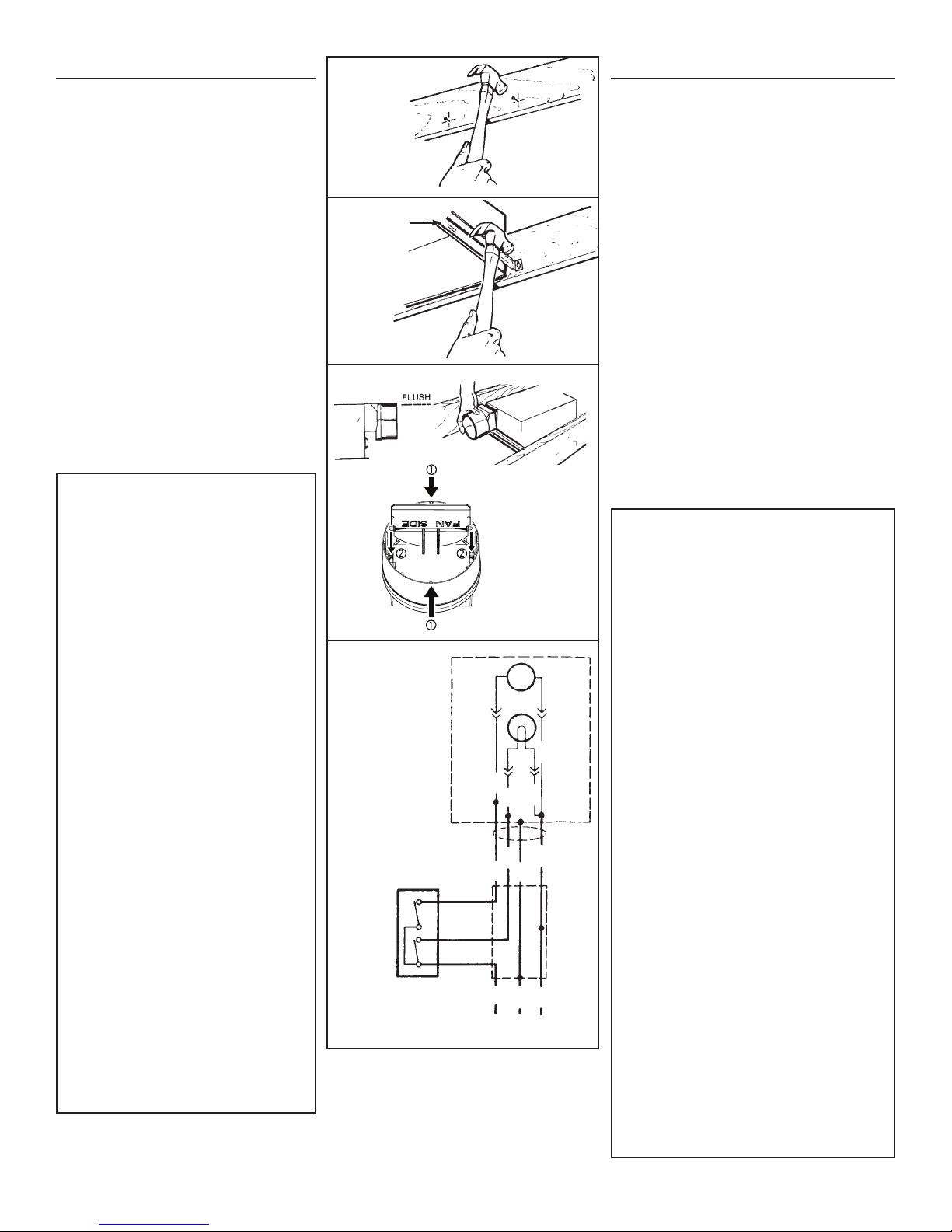 FLUSH

①

FAN SIDE

②

②

①