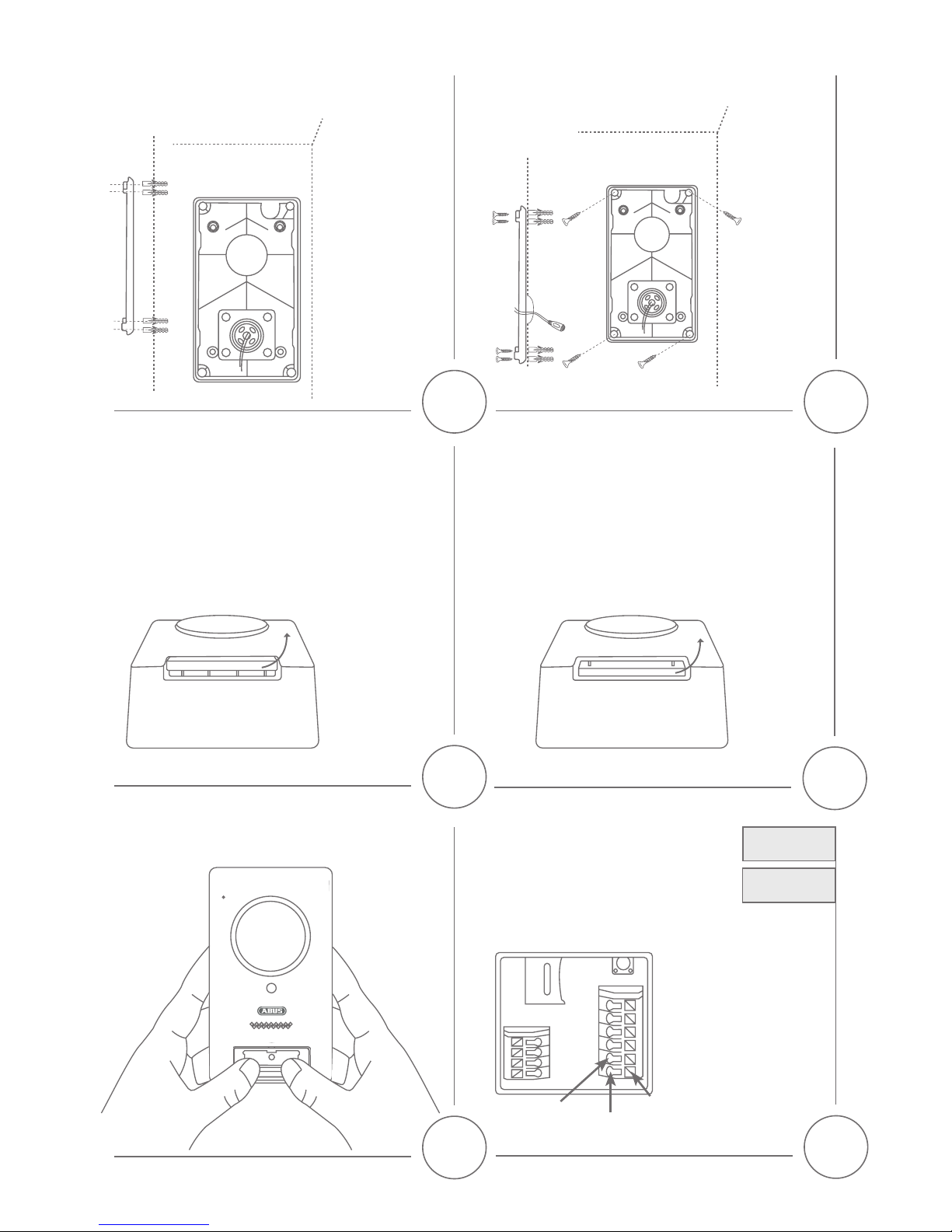 ABUS