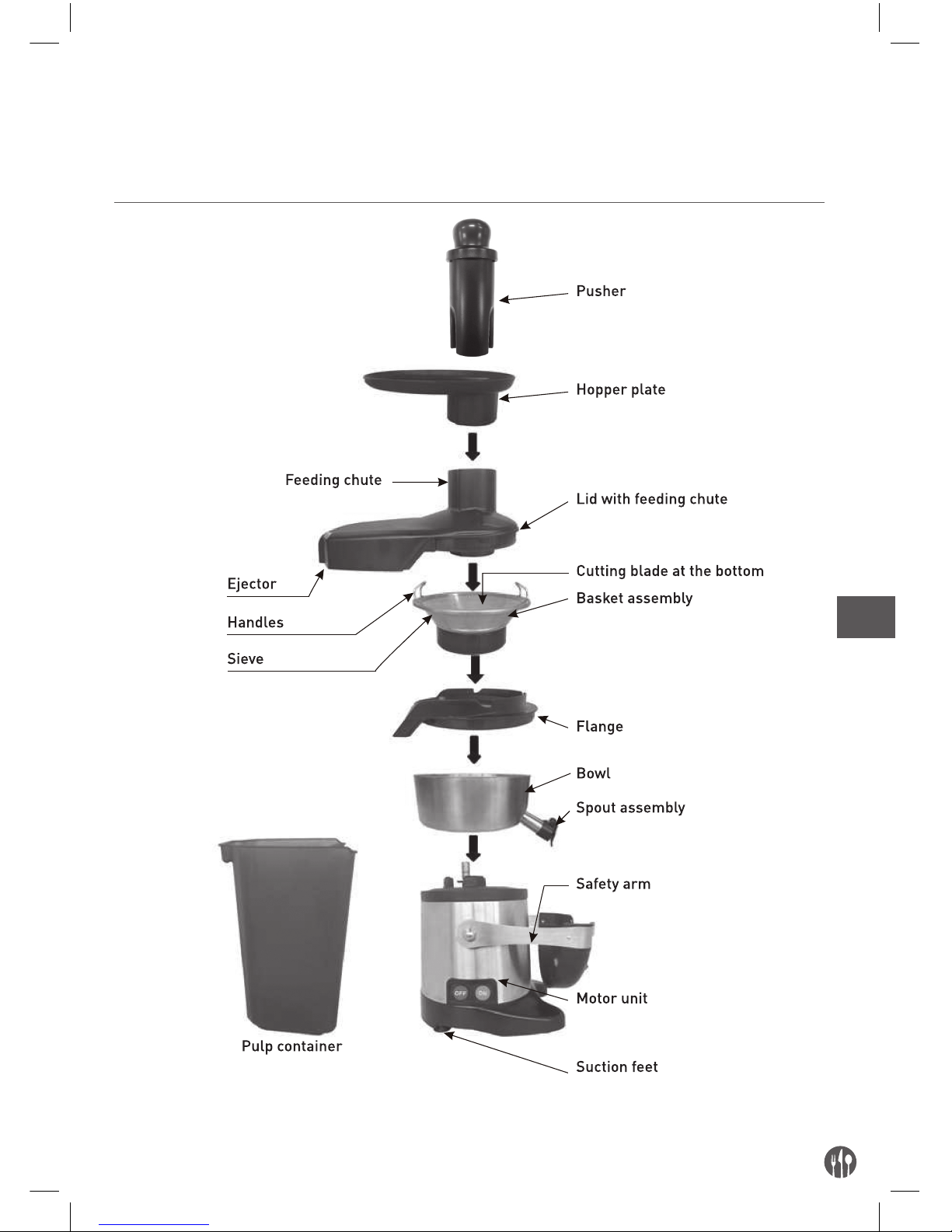 Pusher

Hopper plate

Feeding chute

Lid with feeding chute

Cutting blade at the bottom

Ejector

Basket assembly

Handles

Sieve

Flange

Bowl

Spout assembly

Safety arm

OFF ON

Motor unit

Pulp container

Suction feet