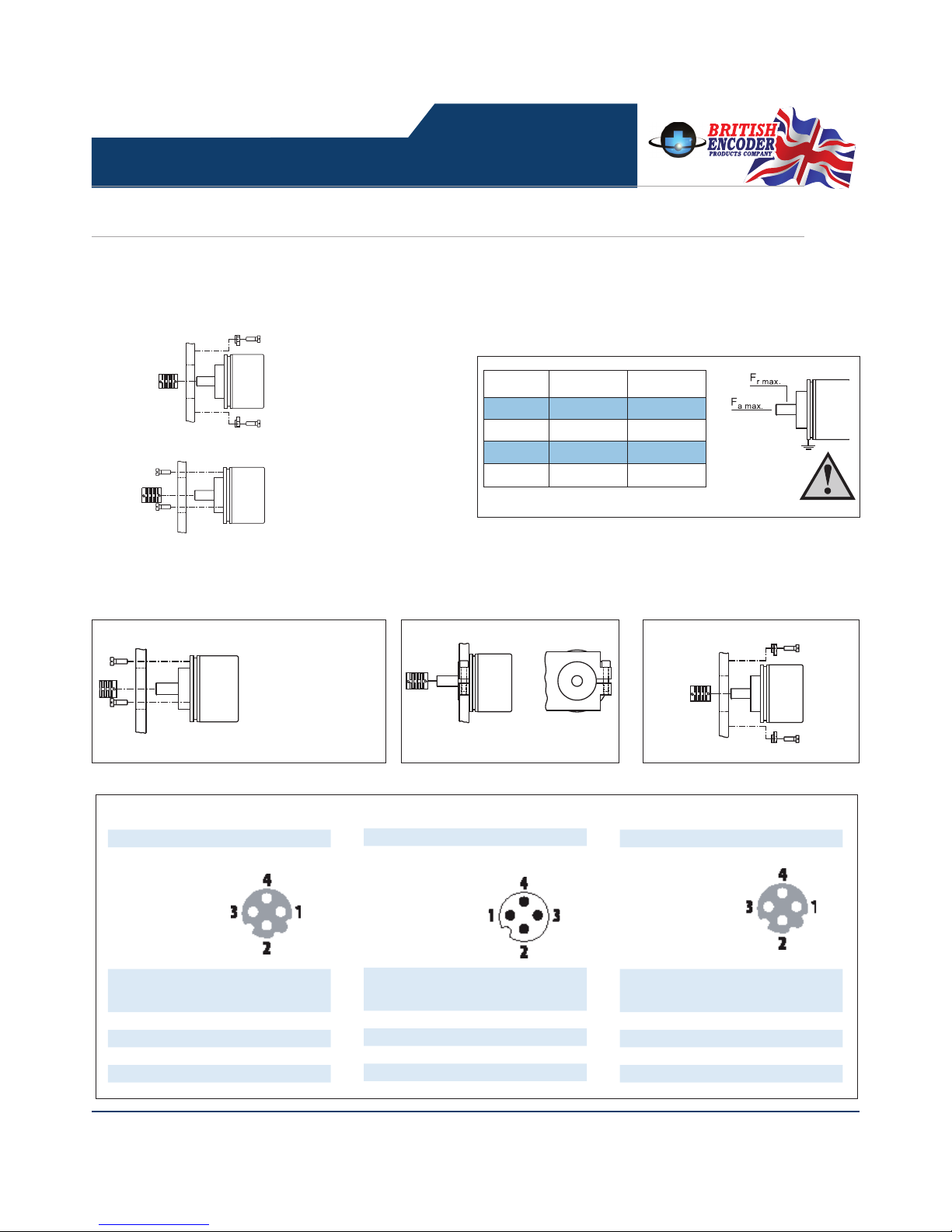 BRITISH ENCODER PRODUCTS COMPANY

$F_{r\ max.}$
$F_{a\ max.}$

4
3 1
2

4
1 3
2

4
3 1
2