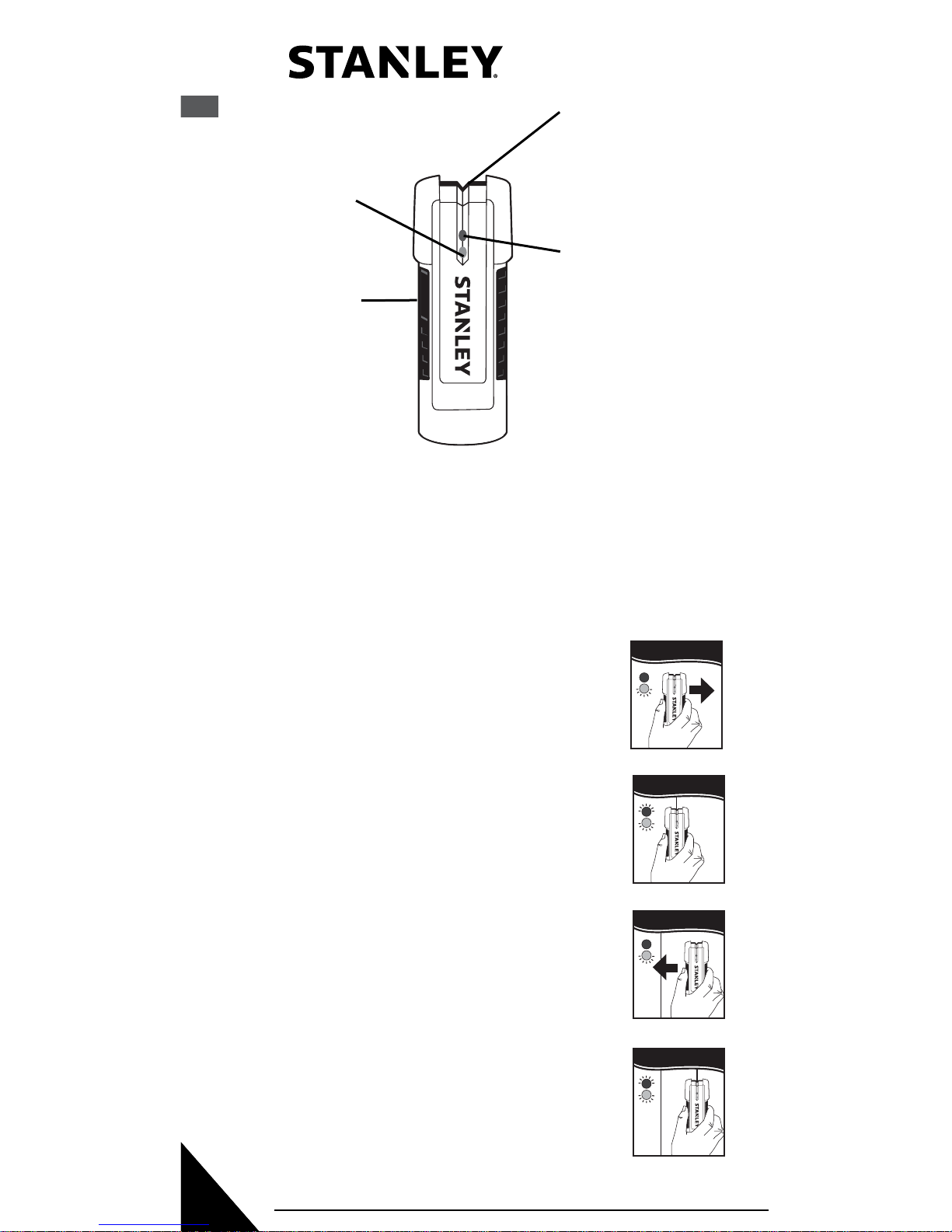 STANLEY

STANLEY

STANLEY

STANLEY

STANLEY

STANLEY