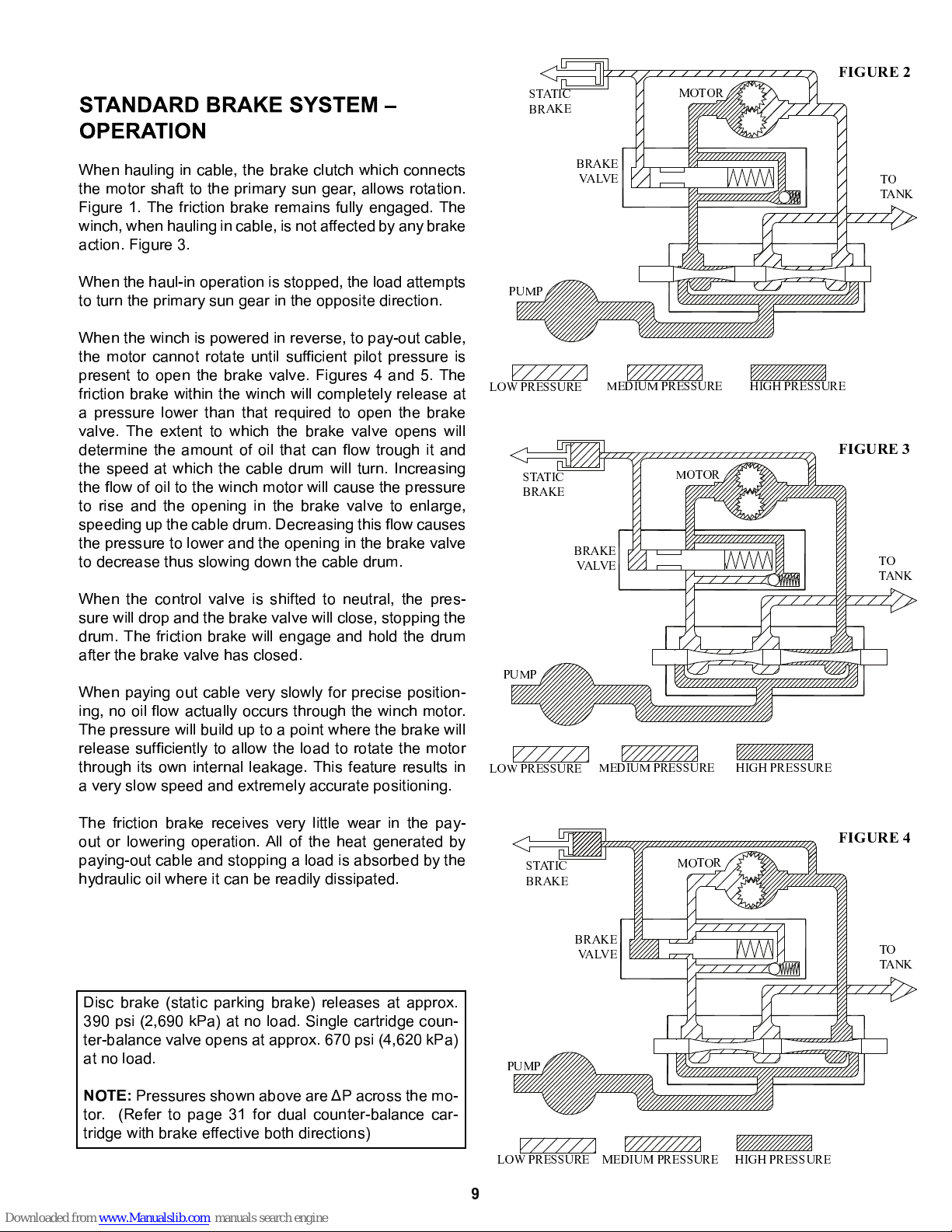 STANDARD BRAKE SYSTEM – OPERATION

When hauling in cable, the brake clutch which connects the motor shaft to the primary sun gear, allows rotation. Figure 1. The friction brake remains fully engaged. The winch, when hauling in cable, is not affected by any brake action. Figure 3.

When the haul-in operation is stopped, the load attempts to turn the primary sun gear in the opposite direction.

When the winch is powered in reverse, to pay-out cable, the motor cannot rotate until sufficient pilot pressure is present to open the brake valve. Figures 4 and 5. The friction brake within the winch will completely release at a pressure lower than that required to open the brake valve. The extent to which the brake valve opens will determine the amount of oil that can flow trough it and the speed at which the cable drum will turn. Increasing the flow of oil to the winch motor will cause the pressure to rise and the opening in the brake valve to enlarge, speeding up the cable drum. Decreasing this flow causes the pressure to lower and the opening in the brake valve to decrease thus slowing down the cable drum.

When the control valve is shifted to neutral, the pressure will drop and the brake valve will close, stopping the drum. The friction brake will engage and hold the drum after the brake valve has closed.

When paying out cable very slowly for precise positioning, no oil flow actually occurs through the winch motor. The pressure will build up to a point where the brake will release sufficiently to allow the load to rotate the motor through its own internal leakage. This feature results in a very slow speed and extremely accurate positioning.

The friction brake receives very little wear in the pay-out or lowering operation. All of the heat generated by paying-out cable and stopping a load is absorbed by the hydraulic oil where it can be readily dissipated.

Disc brake (static parking brake) releases at approx. 390 psi (2,690 kPa) at no load. Single cartridge counter-balance valve opens at approx. 670 psi (4,620 kPa) at no load.

NOTE: Pressures shown above are ΔP across the motor. (Refer to page 31 for dual counter-balance cartridge with brake effective both directions)

FIGURE 2
STATIC BRAKE
MOTOR
BRAKE VALVE
TO TANK
PUMP
LOW PRESSURE MEDIUM PRESSURE HIGH PRESSURE

FIGURE 3
STATIC BRAKE
MOTOR
BRAKE VALVE
TO TANK
PUMP
LOW PRESSURE MEDIUM PRESSURE HIGH PRESSURE

FIGURE 4
STATIC BRAKE
MOTOR
BRAKE VALVE
TO TANK
PUMP
LOW PRESSURE MEDIUM PRESSURE HIGH PRESSURE

9

Downloaded from www.Manualslib.com manuals search engine