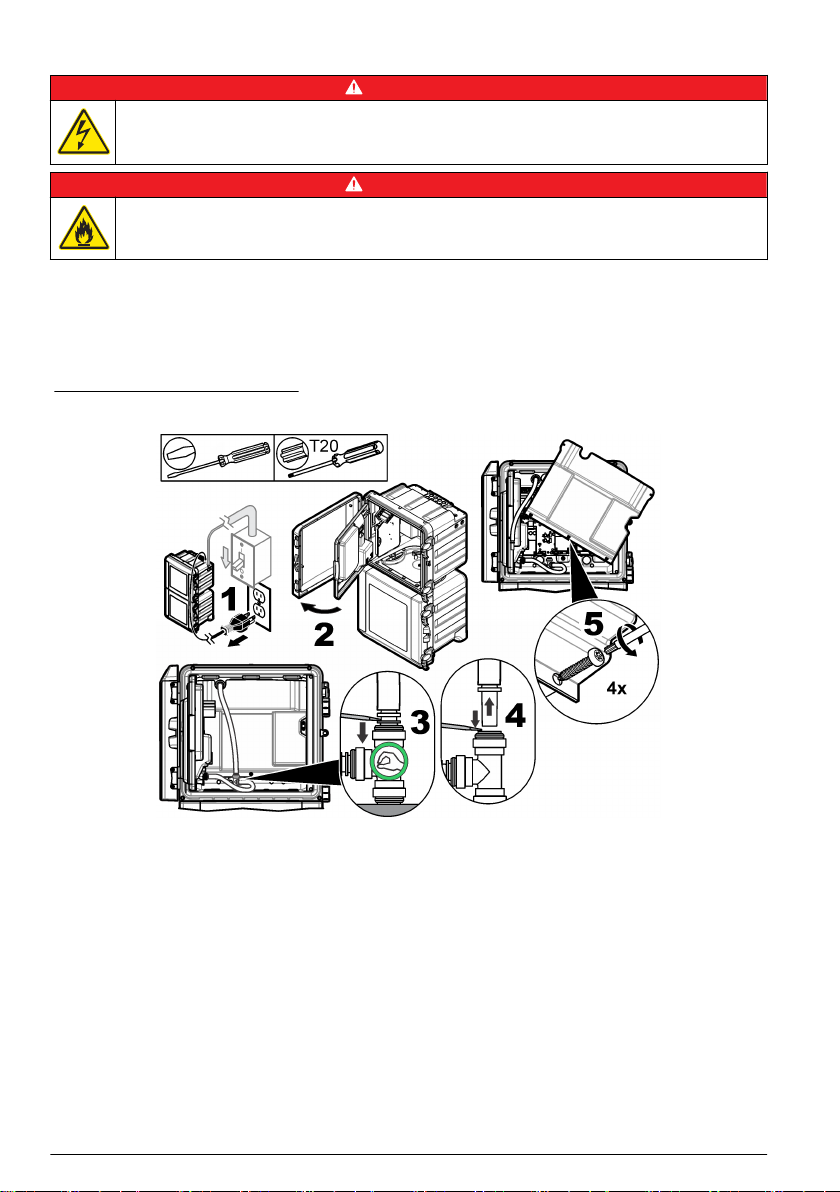 T20

1

2

3

4

5

4x