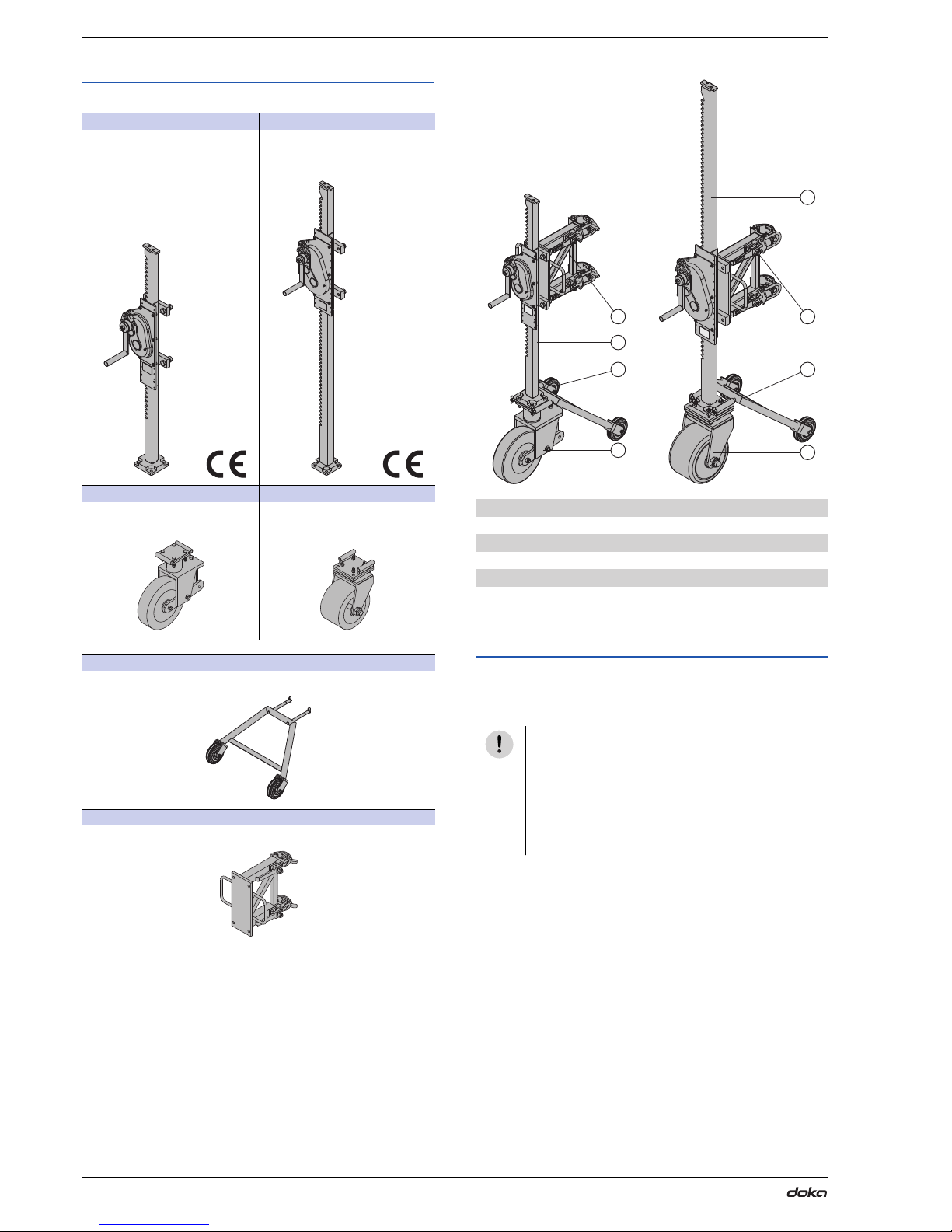 CE

CE

doka