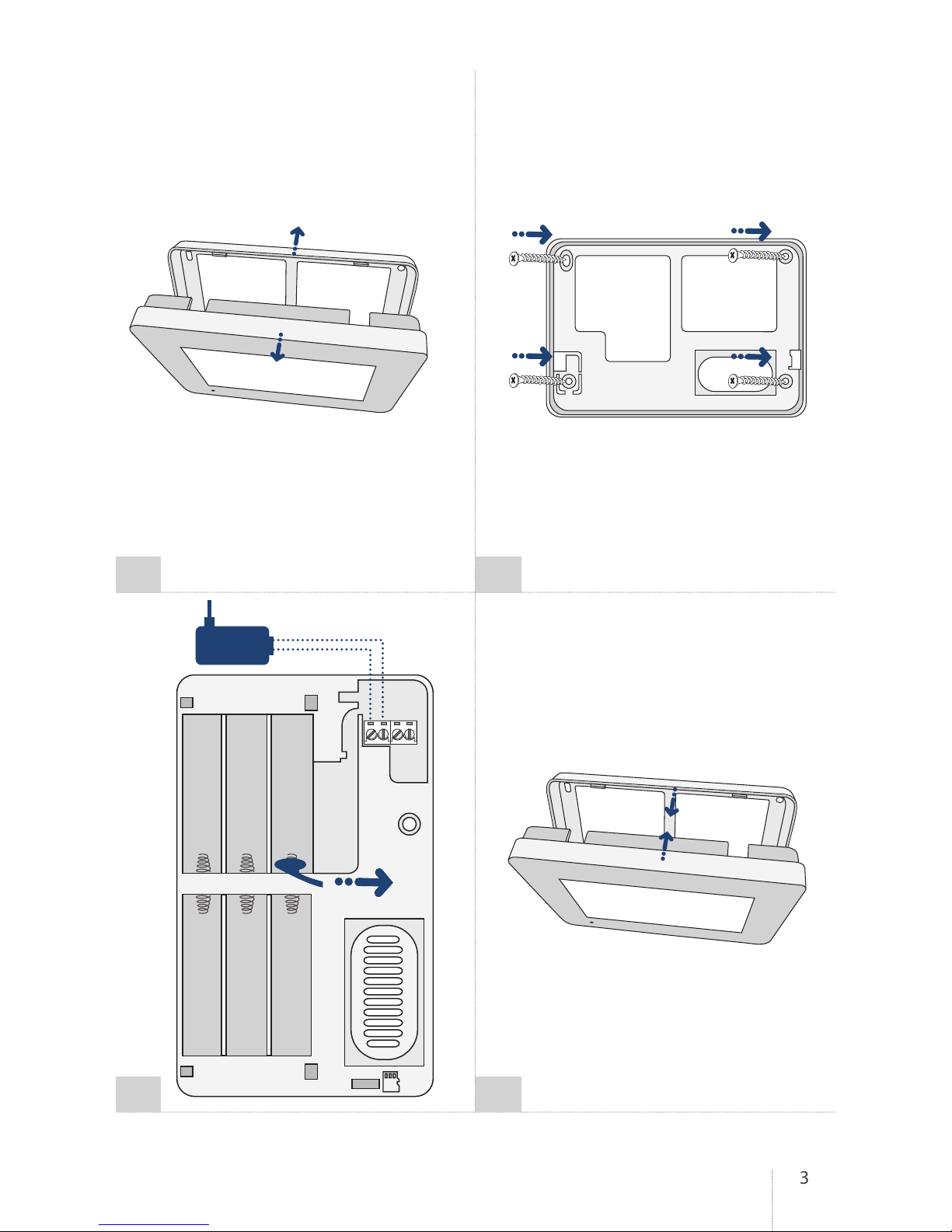 3