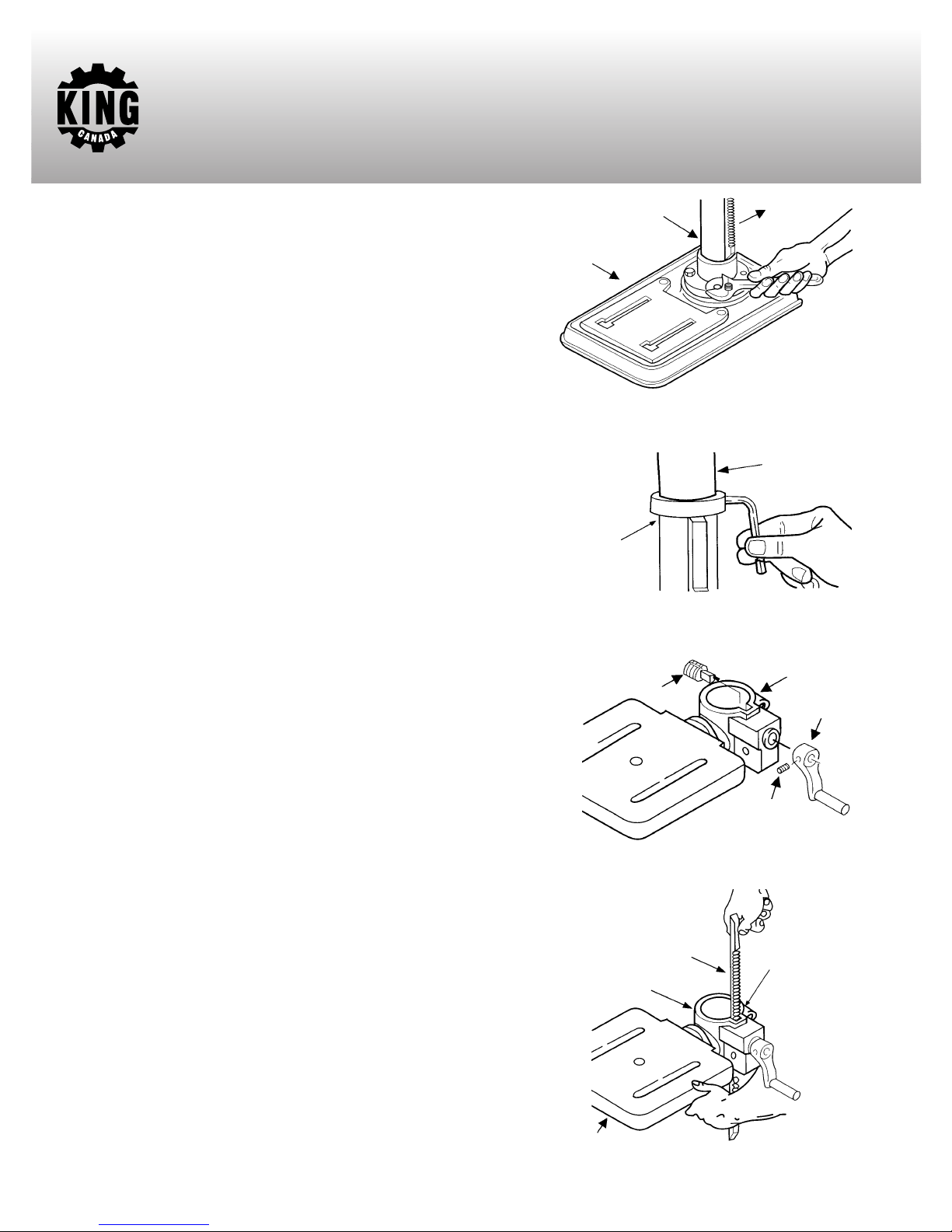 KING
CANADA