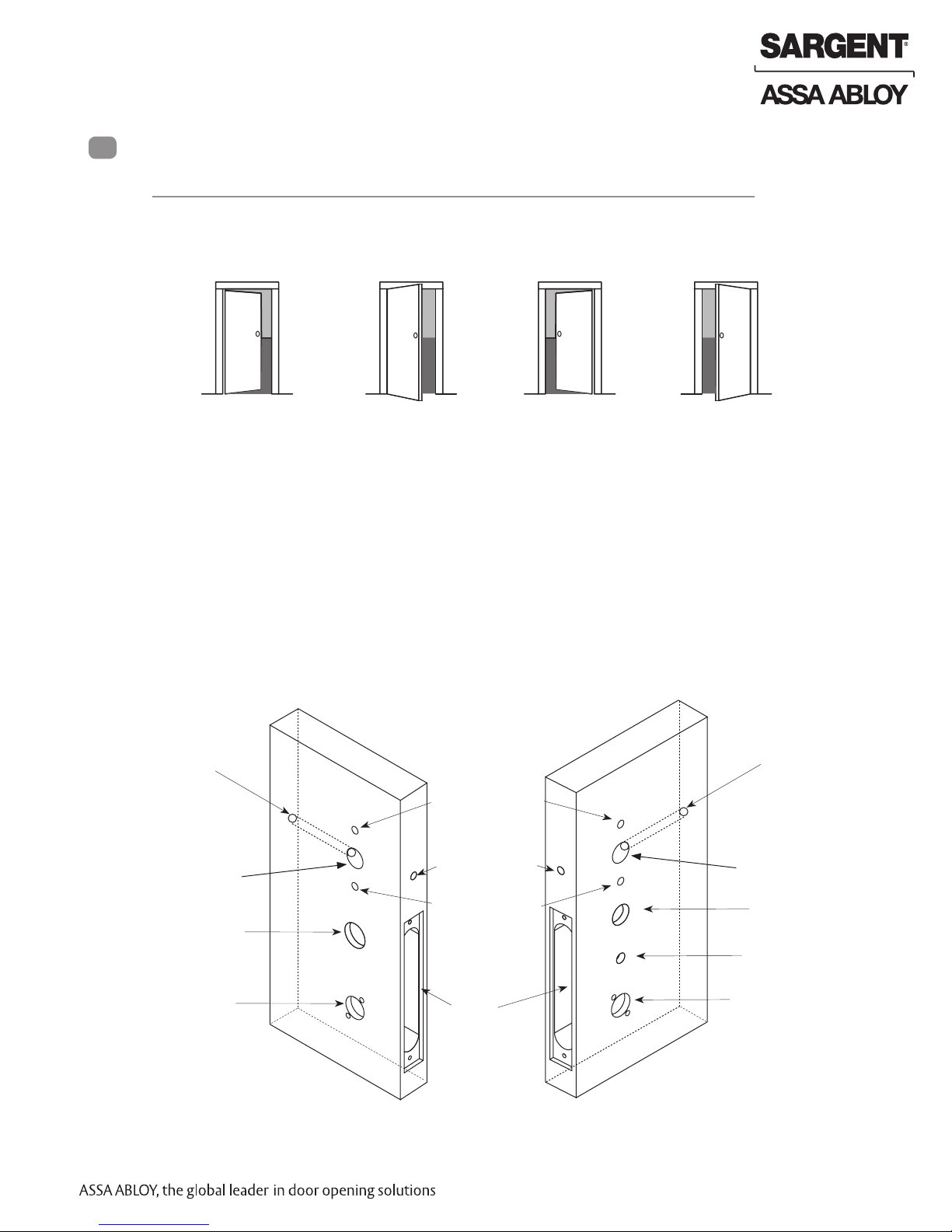 SARGENT®

ASSA ABLOY

ASSA ABLOY, the global leader in door opening solutions