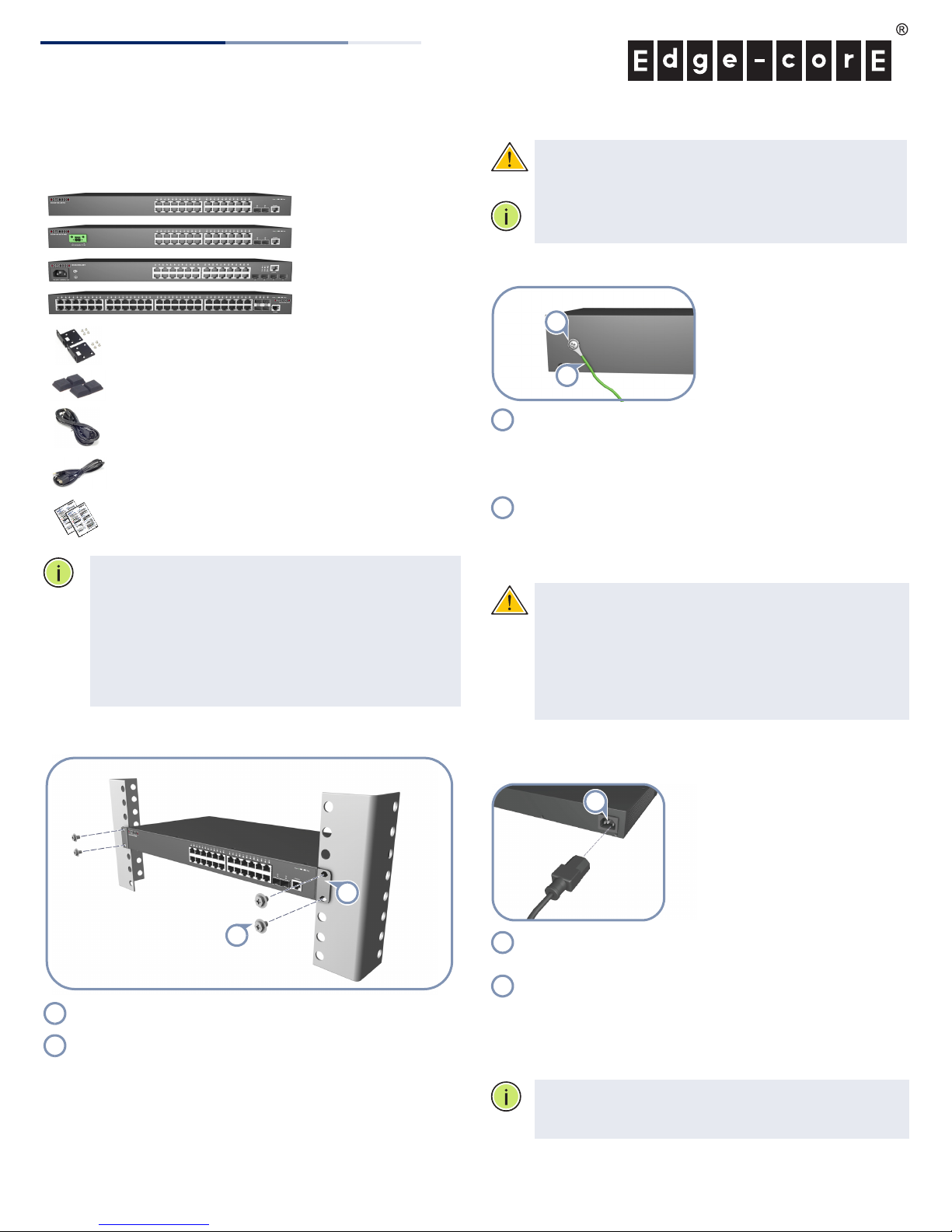 Edge-corE®