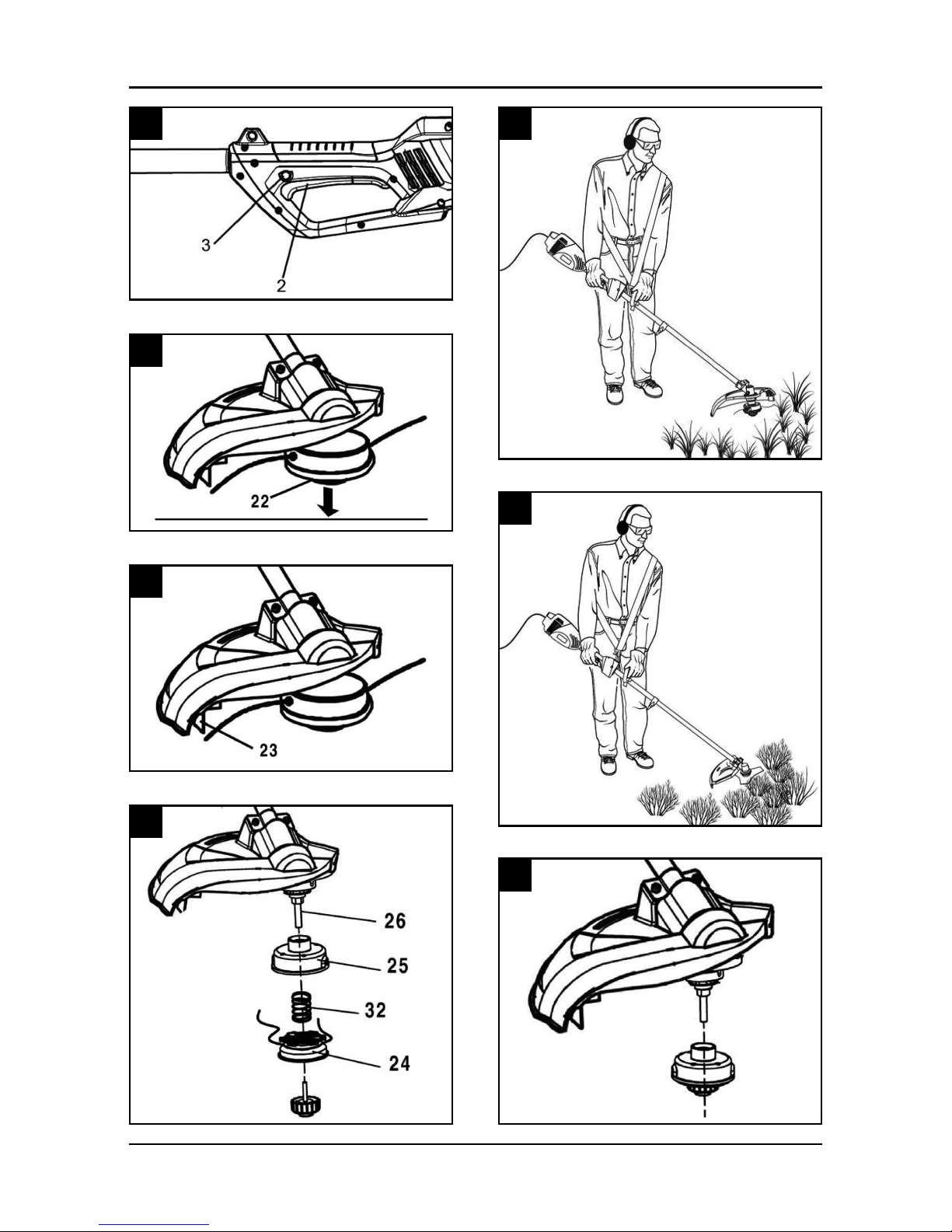 3
2

22

23

26
25
32
24