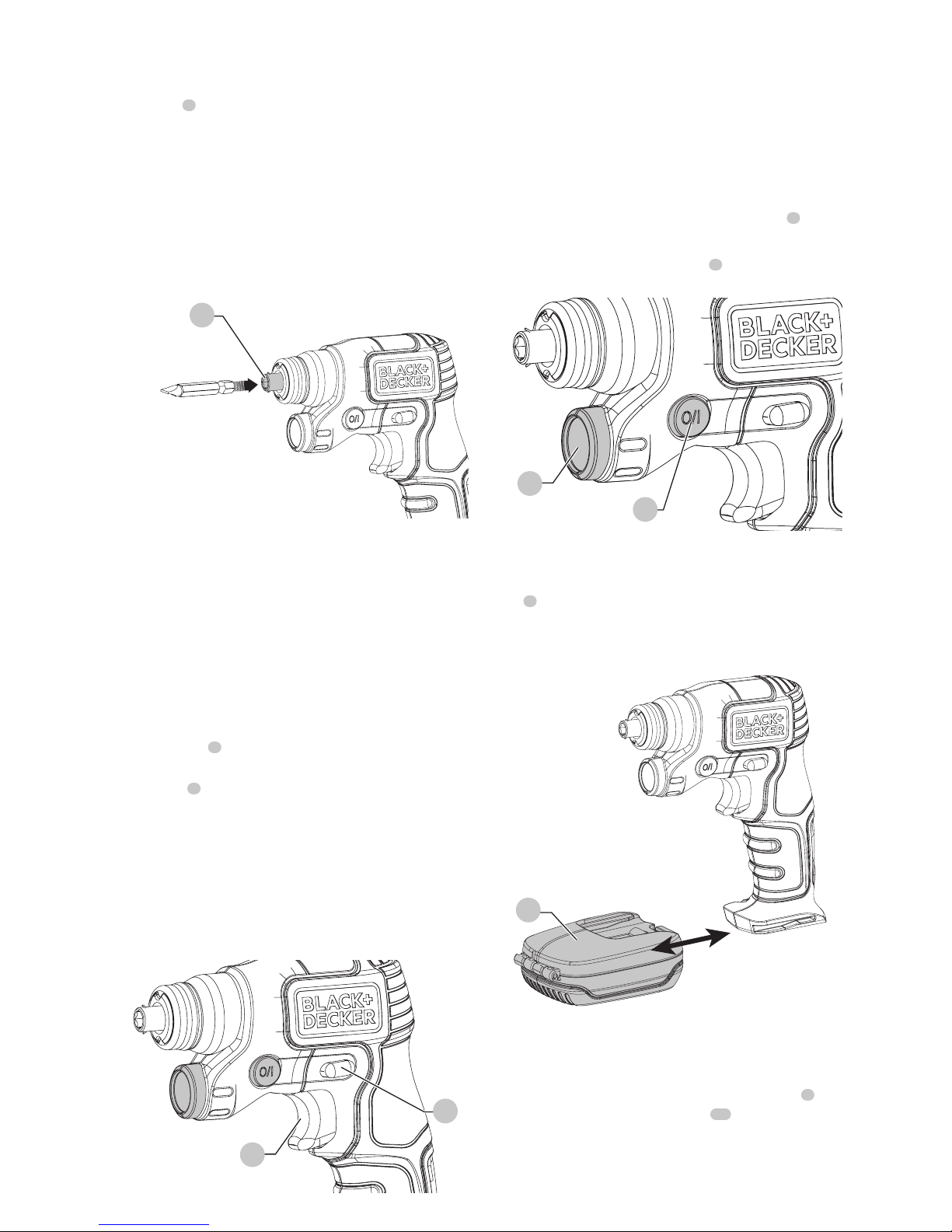 BLACK+ DECKER

O/I

BLACK+ DECKER

O/I

BLACK+ DECKER

O/I

BLACK+ DECKER

O/I