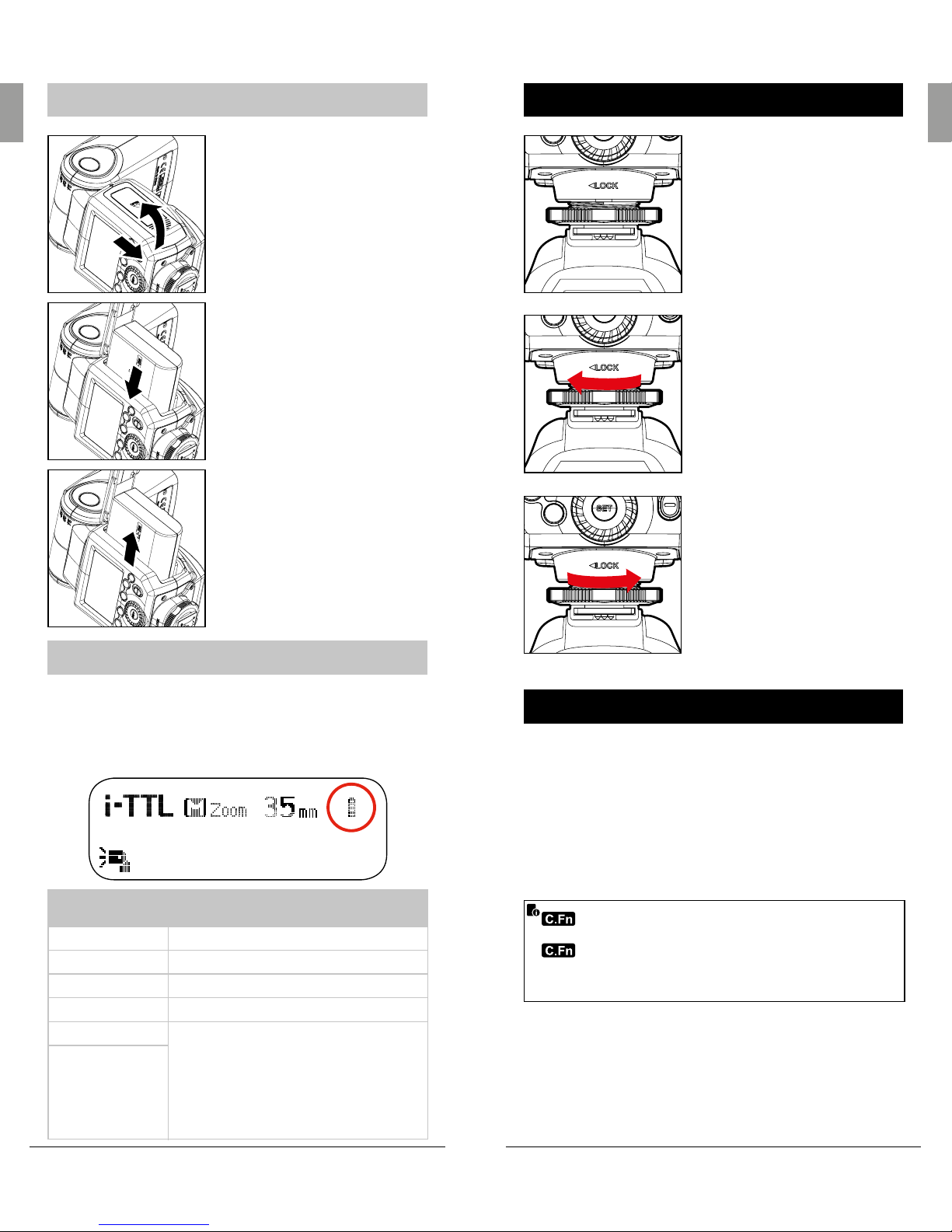 LOCK

LOCK

SET

LOCK

i-TTL Zoom 35mm

C.Fn

C.Fn