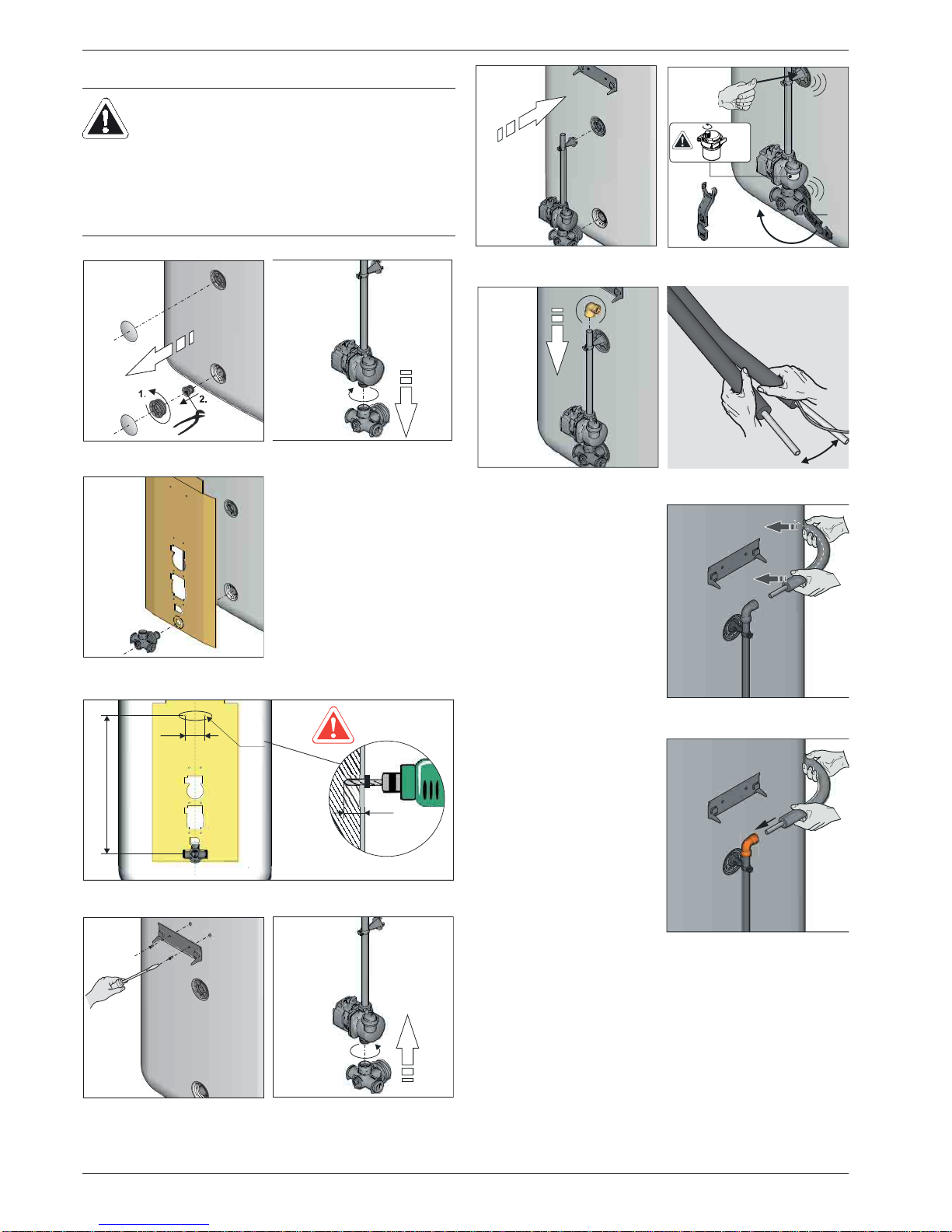 1.

2.