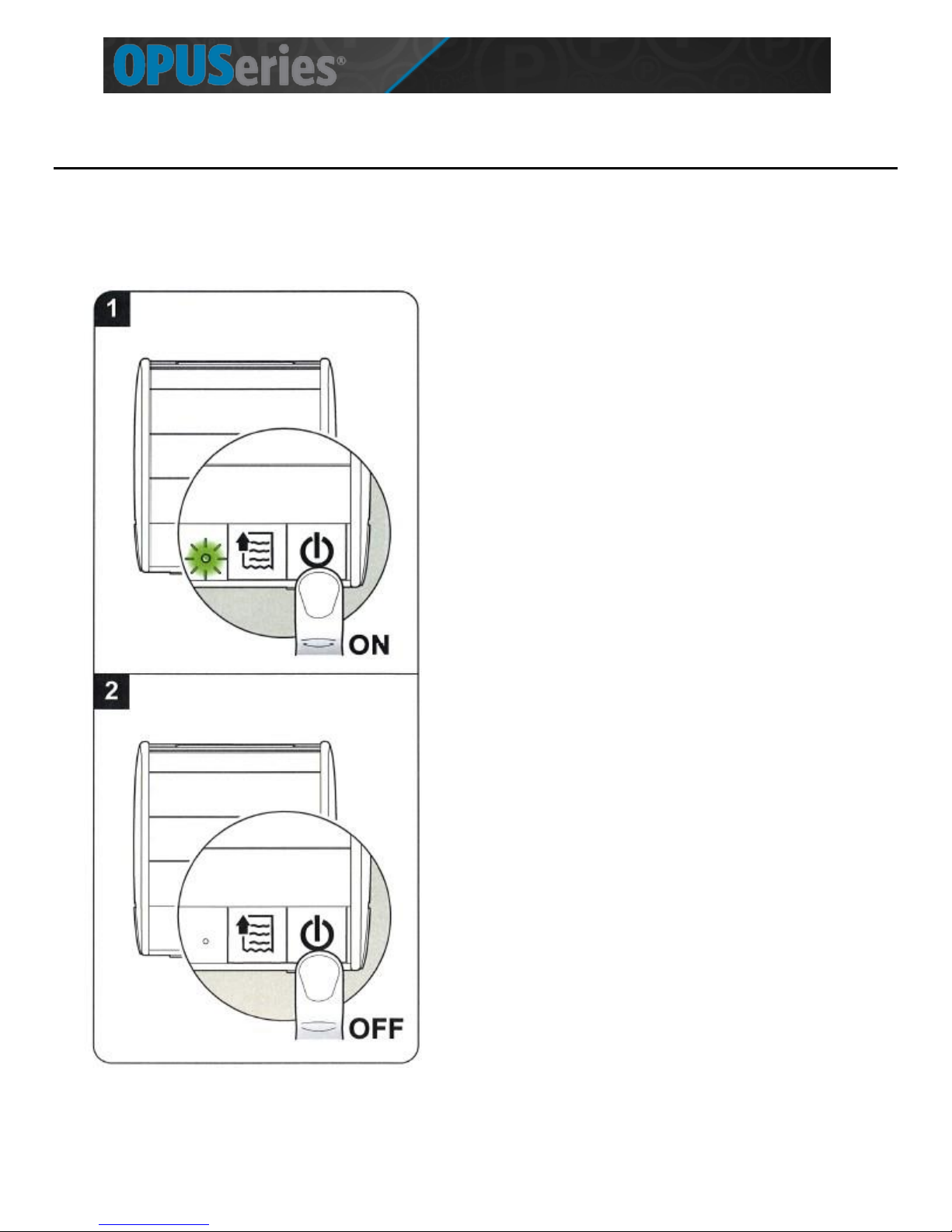 OPUSeries®

1

ON

2

OFF